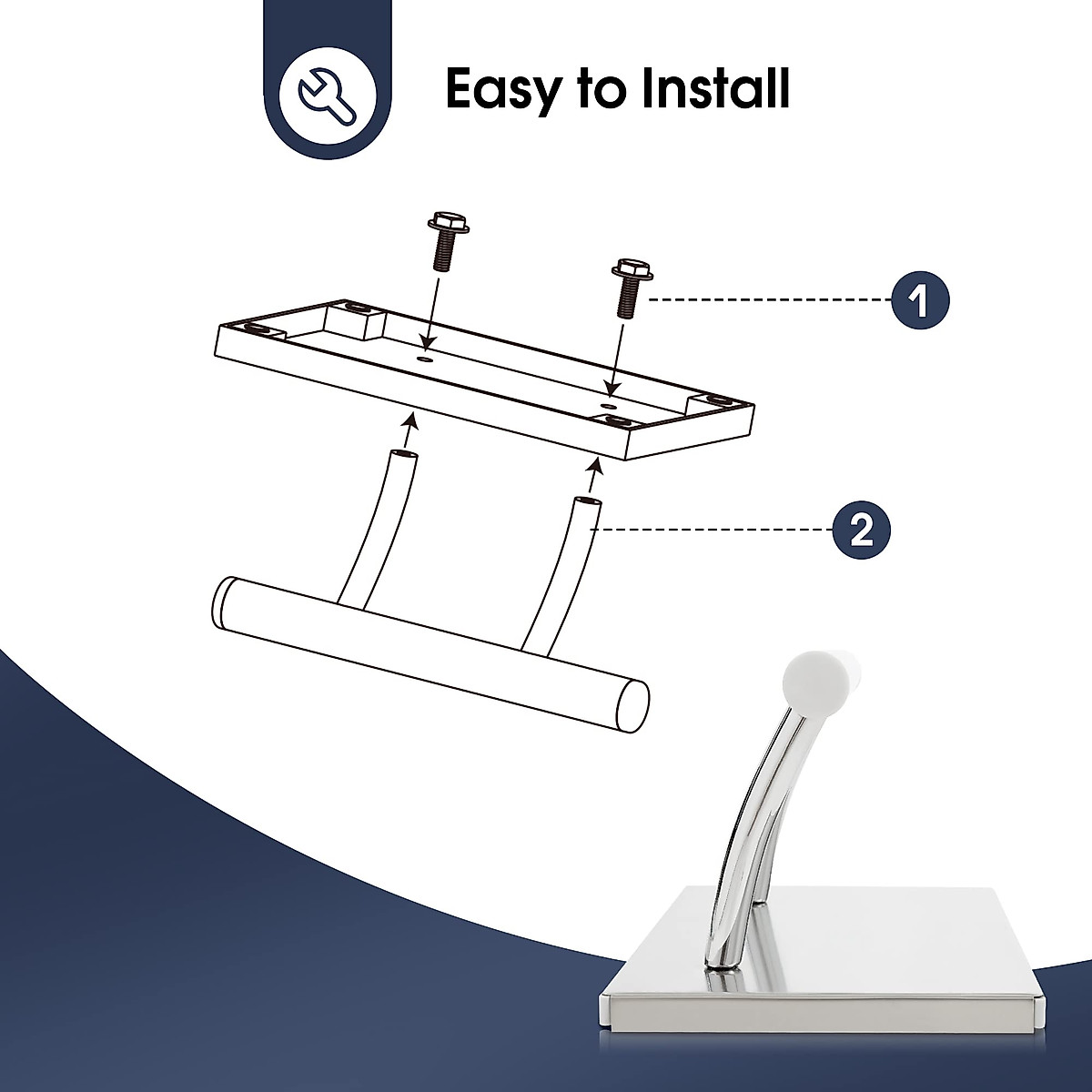 Easy to Install

1

2