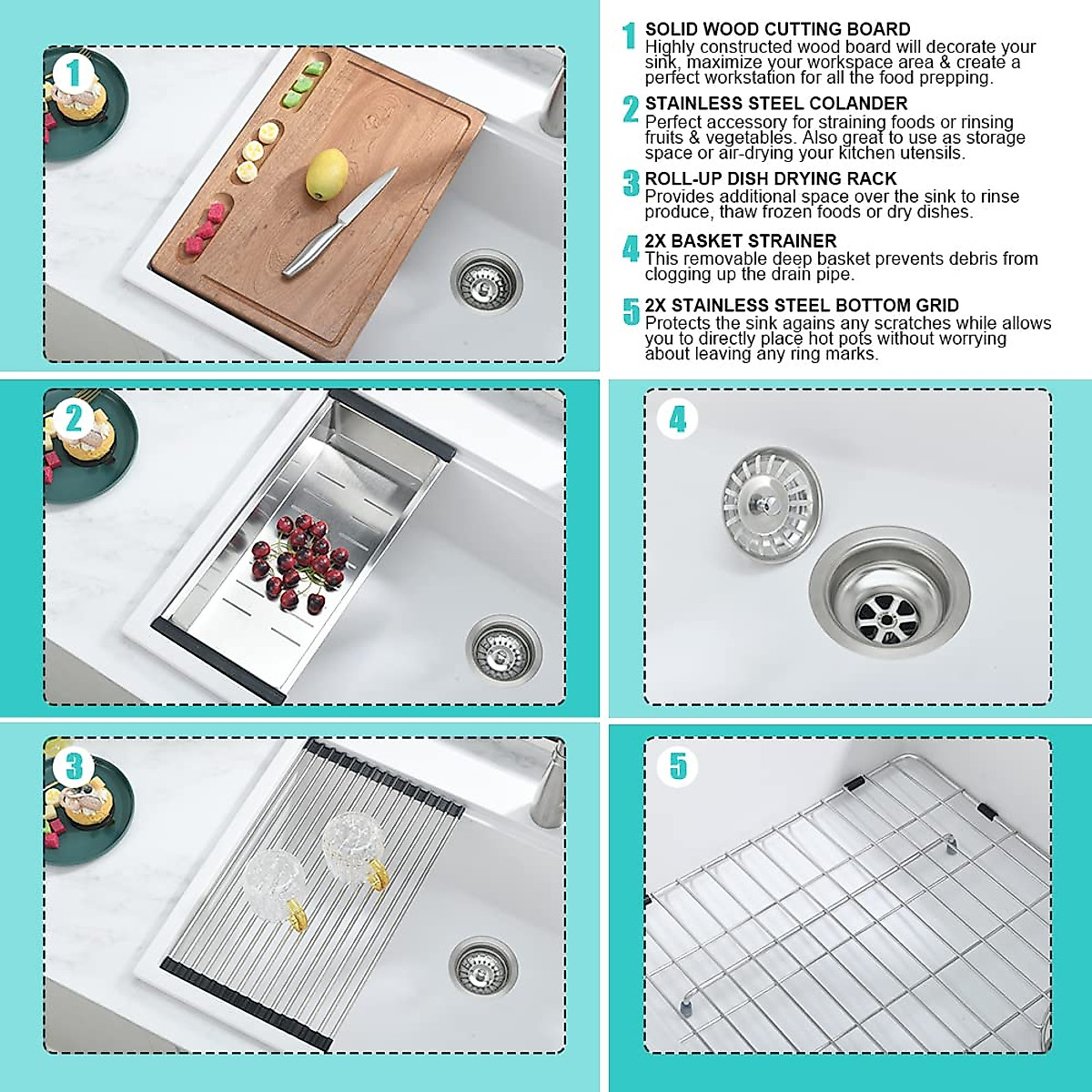 1

1 SOLID WOOD CUTTING BOARD
Highly constructed wood board will decorate your sink, maximize your workspace area & create a perfect workstation for all the food prepping.

2 STAINLESS STEEL COLANDER
Perfect accessory for straining foods or rinsing fruits & vegetables. Also great to use as storage space or air-drying your kitchen utensils.

3 ROLL-UP DISH DRYING RACK
Provides additional space over the sink to rinse produce, thaw frozen foods or dry dishes.

4 2X BASKET STRAINER
This removable deep basket prevents debris from clogging up the drain pipe.

5 2X STAINLESS STEEL BOTTOM GRID
Protects the sink agains any scratches while allows you to directly place hot pots without worrying about leaving any ring marks.

2

4

3

5