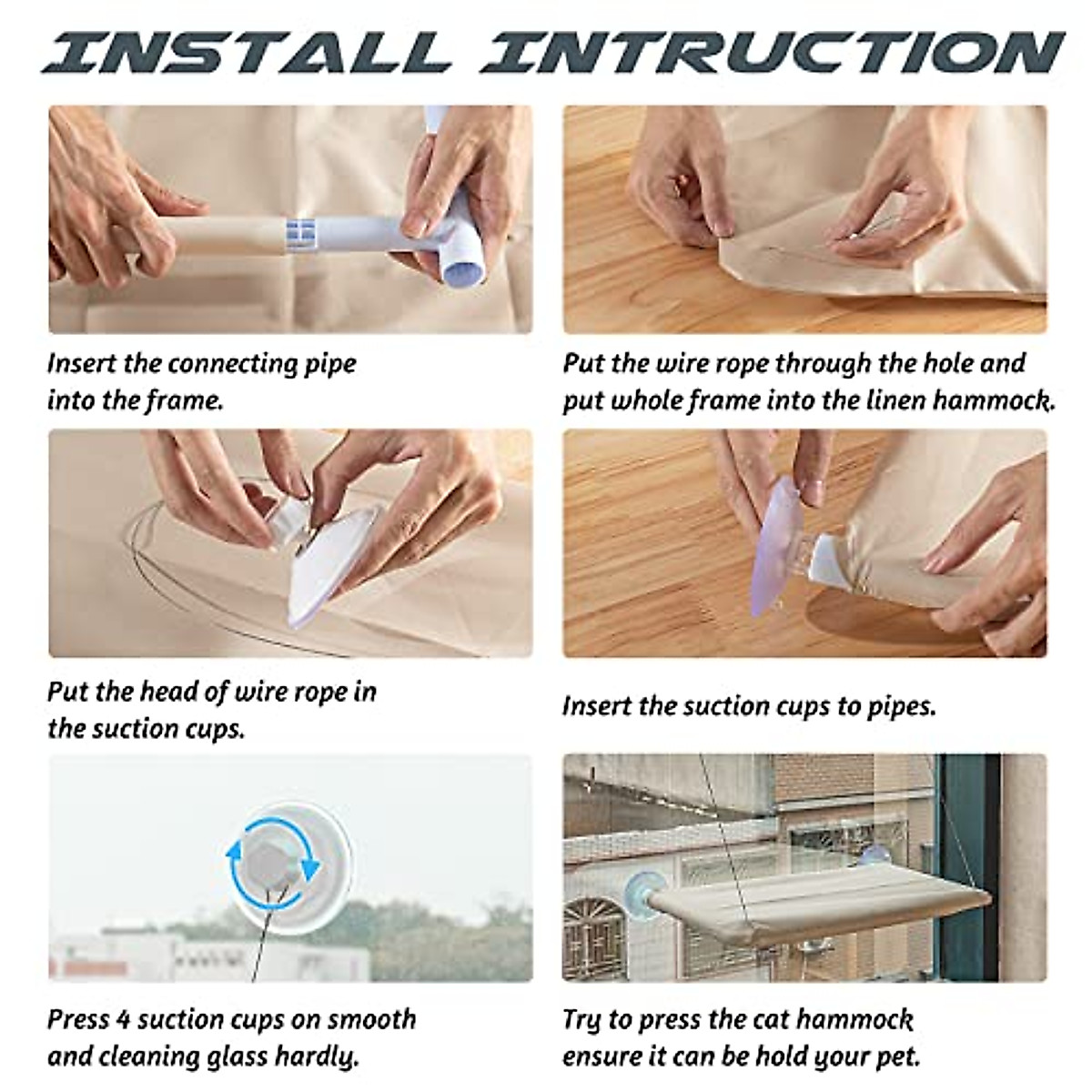 INSTALL INTRUCTION

Insert the connecting pipe into the frame.

Put the wire rope through the hole and put whole frame into the linen hammock.

Put the head of wire rope in the suction cups.

Insert the suction cups to pipes.

Press 4 suction cups on smooth and cleaning glass hardly.

Try to press the cat hammock ensure it can be hold your pet.