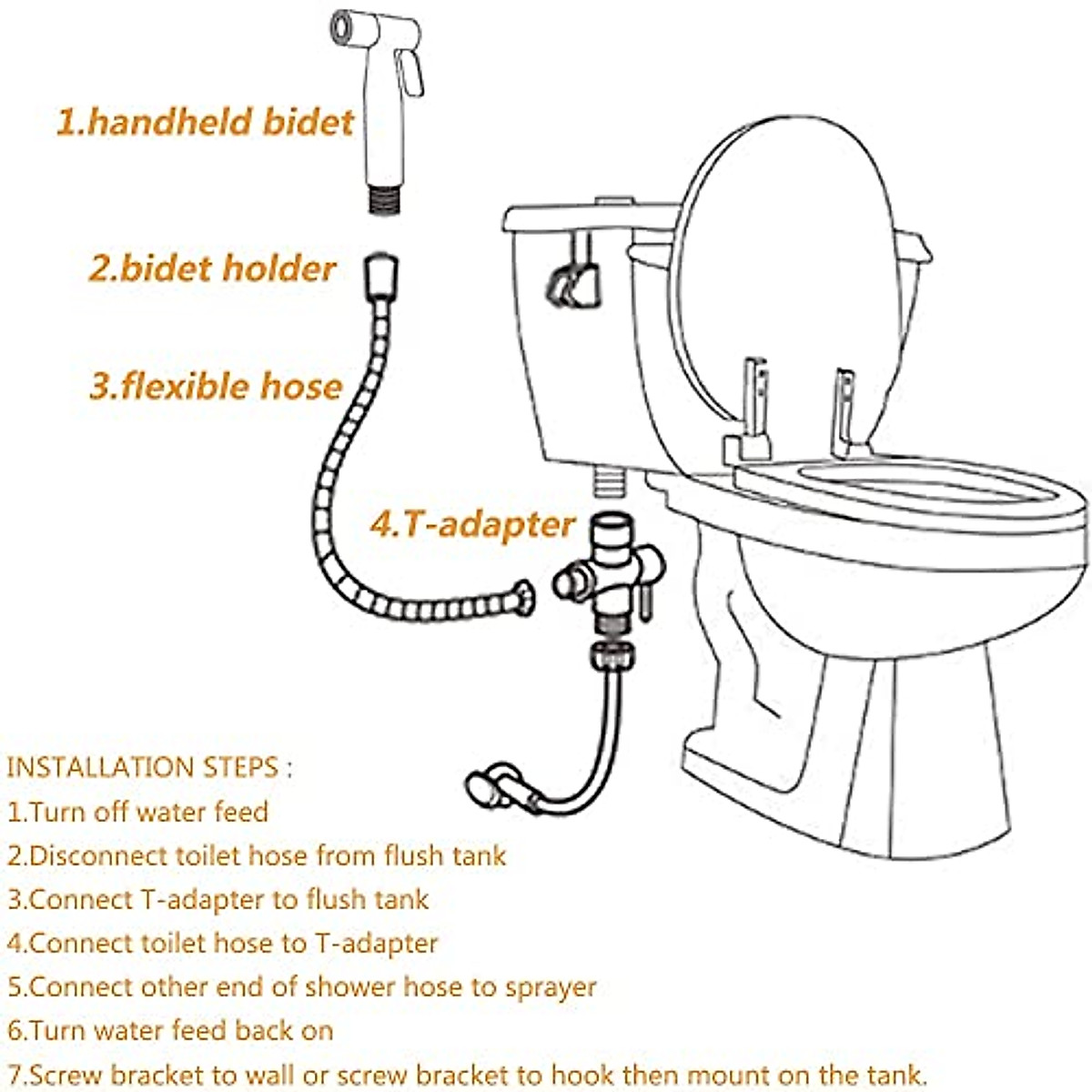 1.handheld bidet

2.bidet holder

3.flexible hose

4.T-adapter

INSTALLATION STEPS :
1.Turn off water feed
2.Disconnect toilet hose from flush tank
3.Connect T-adapter to flush tank
4.Connect toilet hose to T-adapter
5.Connect other end of shower hose to sprayer
6.Turn water feed back on
7.Screw bracket to wall or screw bracket to hook then mount on the tank.