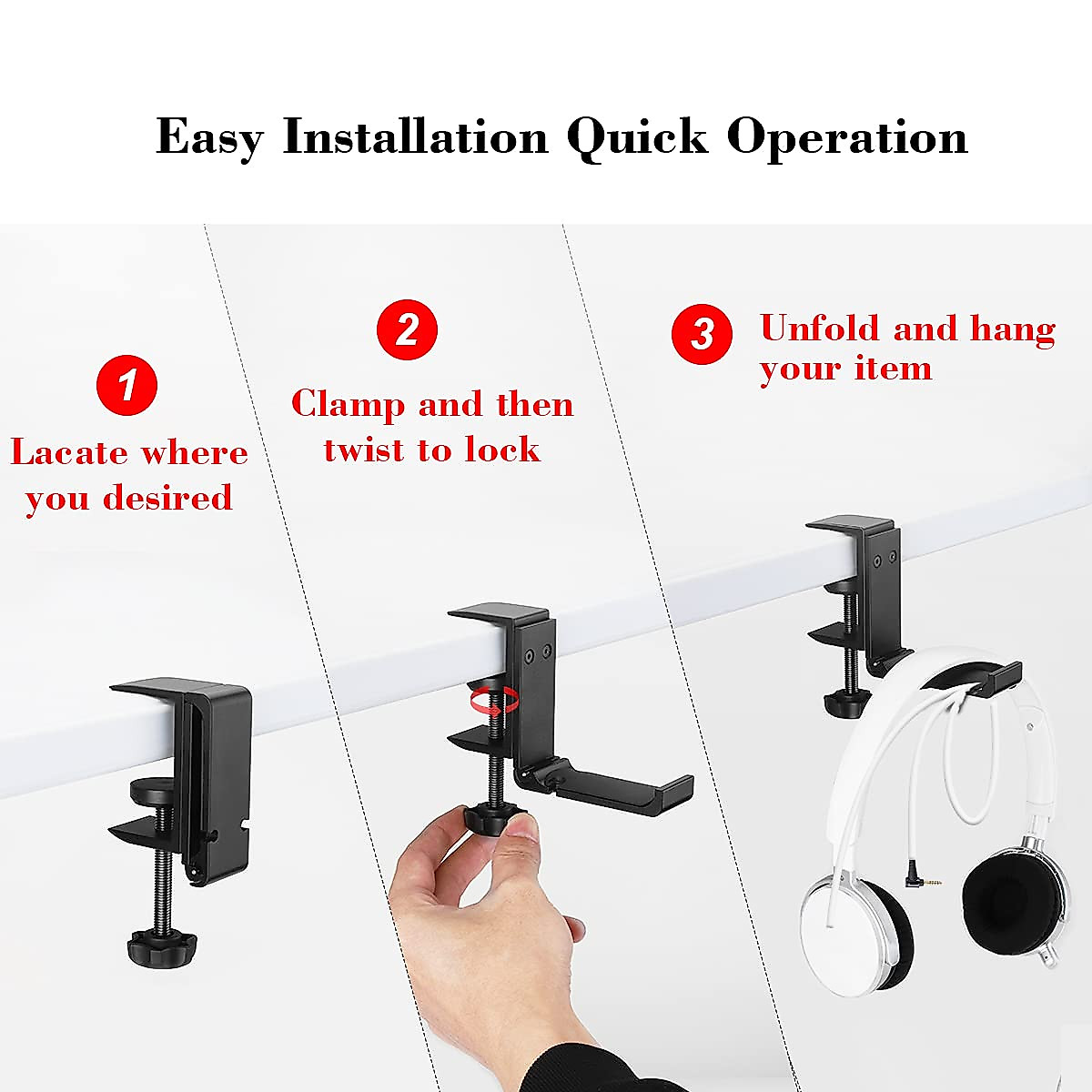 Easy Installation Quick Operation

1
Lacate where you desired

2
Clamp and then twist to lock

3
Unfold and hang your item