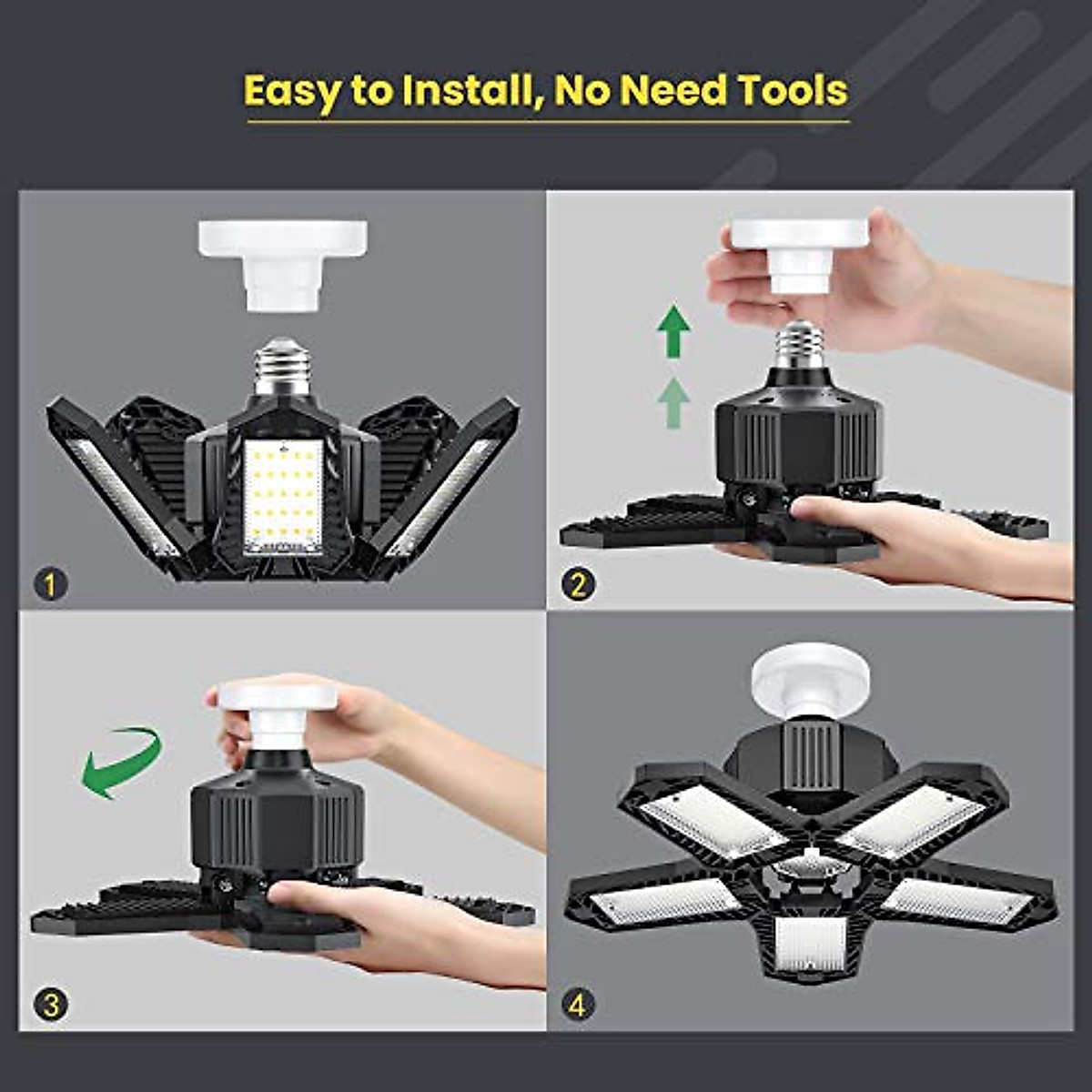 Easy to Install, No Need Tools

1

2

3

4