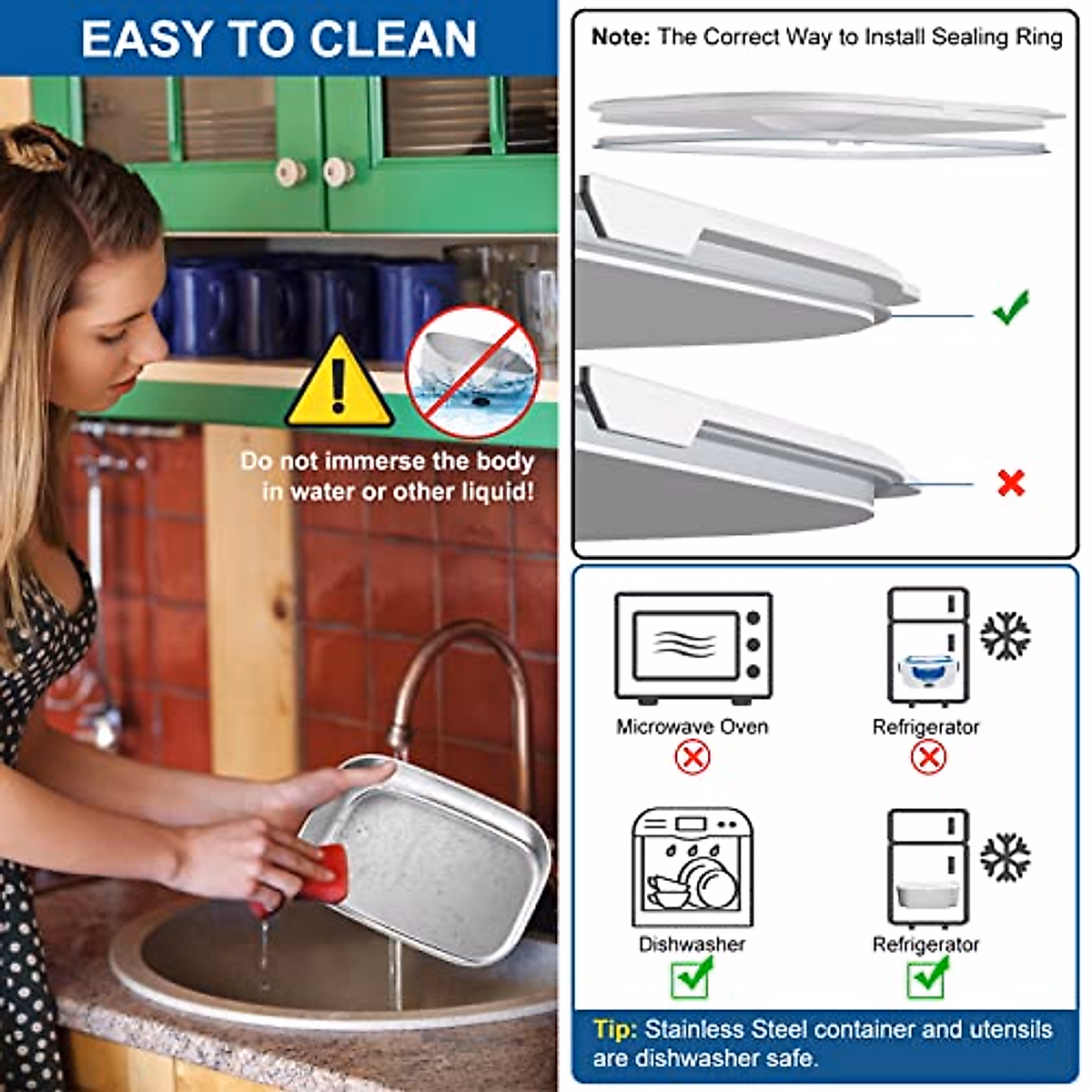 EASY TO CLEAN

Do not immerse the body in water or other liquid!

Note: The Correct Way to Install Sealing Ring

Microwave Oven

Refrigerator

Dishwasher

Refrigerator

Tip: Stainless Steel container and utensils are dishwasher safe.