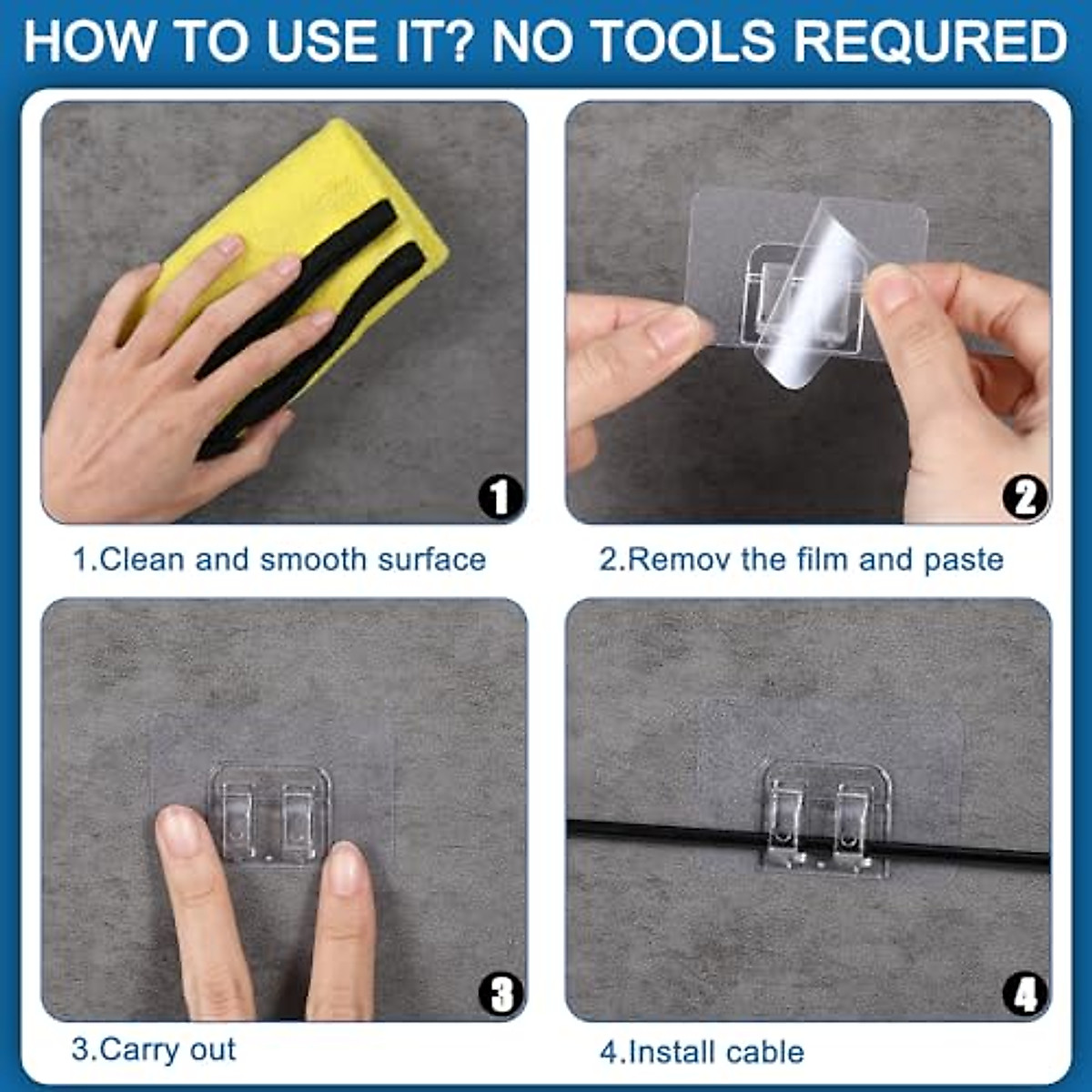 HOW TO USE IT? NO TOOLS REQURED

1

1.Clean and smooth surface

2

2.Remov the film and paste

3

3.Carry out

4

4.Install cable