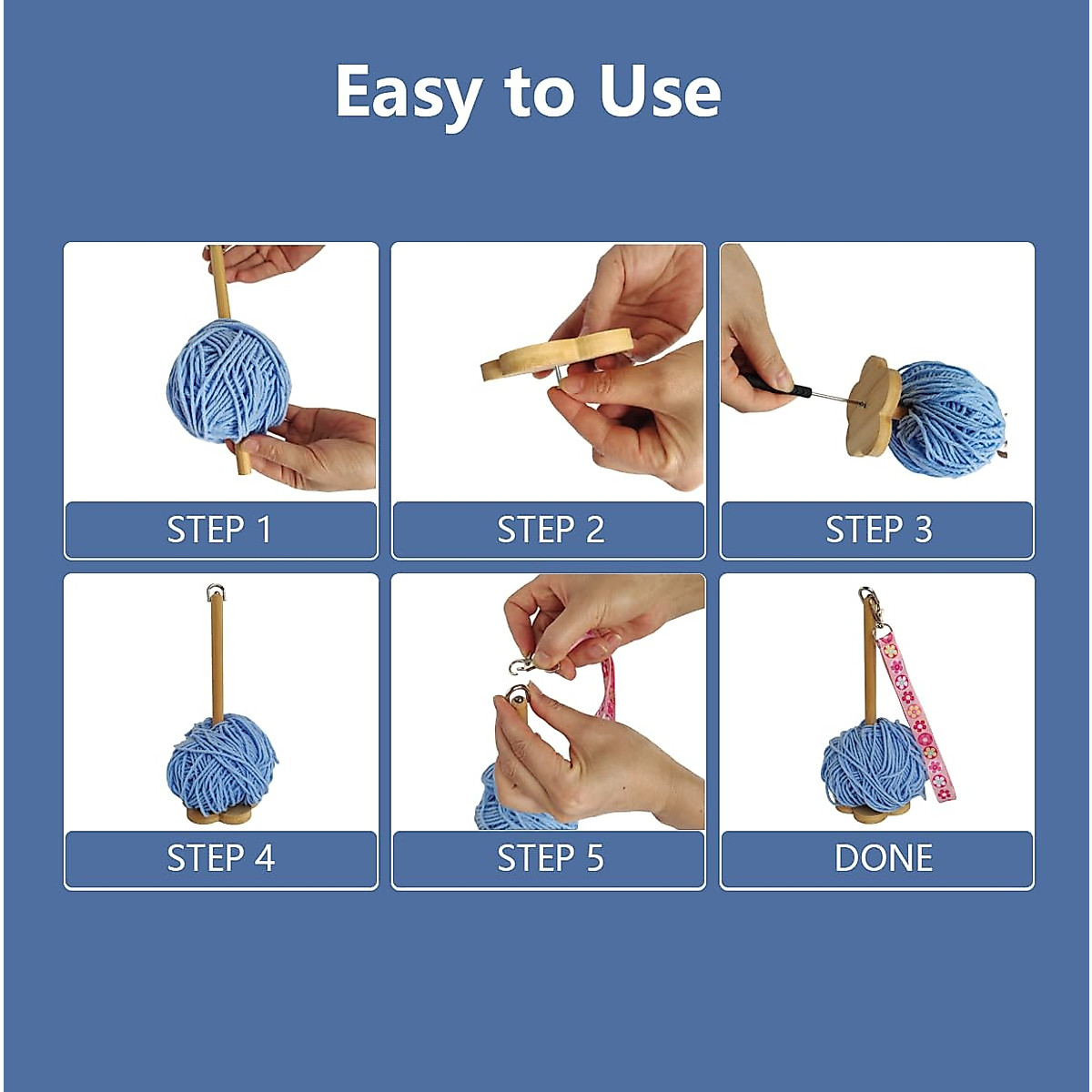 Easy to Use

STEP 1

STEP 2

STEP 3

STEP 4

STEP 5

DONE