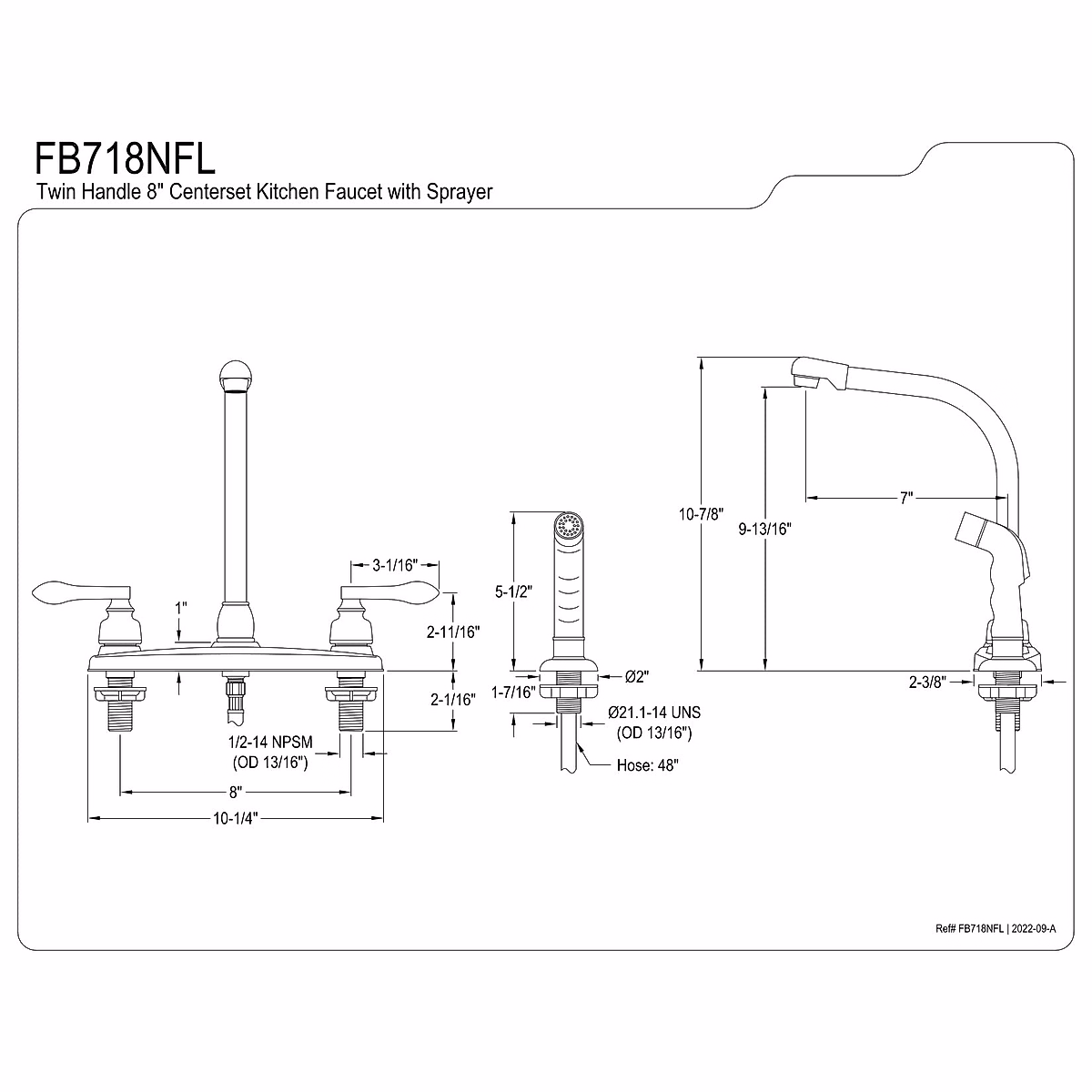 FB718NFL
Twin Handle 8" Centerset Kitchen Faucet with Sprayer

3-1/16"
1"
2-11/16"
2-1/16"
1/2-14 NPSM
(OD 13/16")
8"
10-1/4"

5-1/2"
Ø2"
1-7/16"
Ø21.1-14 UNS
(OD 13/16")
Hose: 48"

10-7/8"
9-13/16"
7"
2-3/8"

Ref# FB718NFL | 2022-09-A