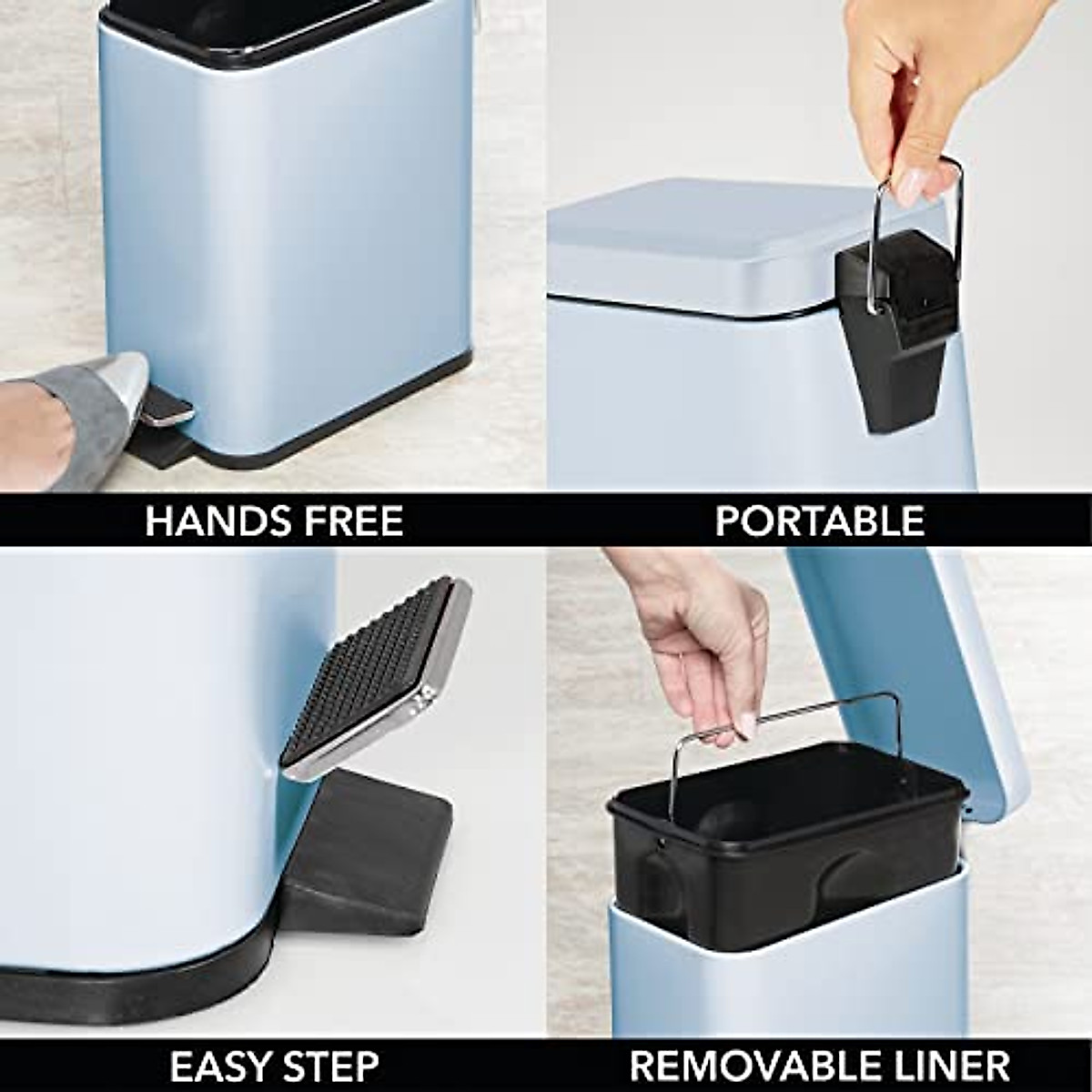 HANDS FREE

PORTABLE

EASY STEP

REMOVABLE LINER