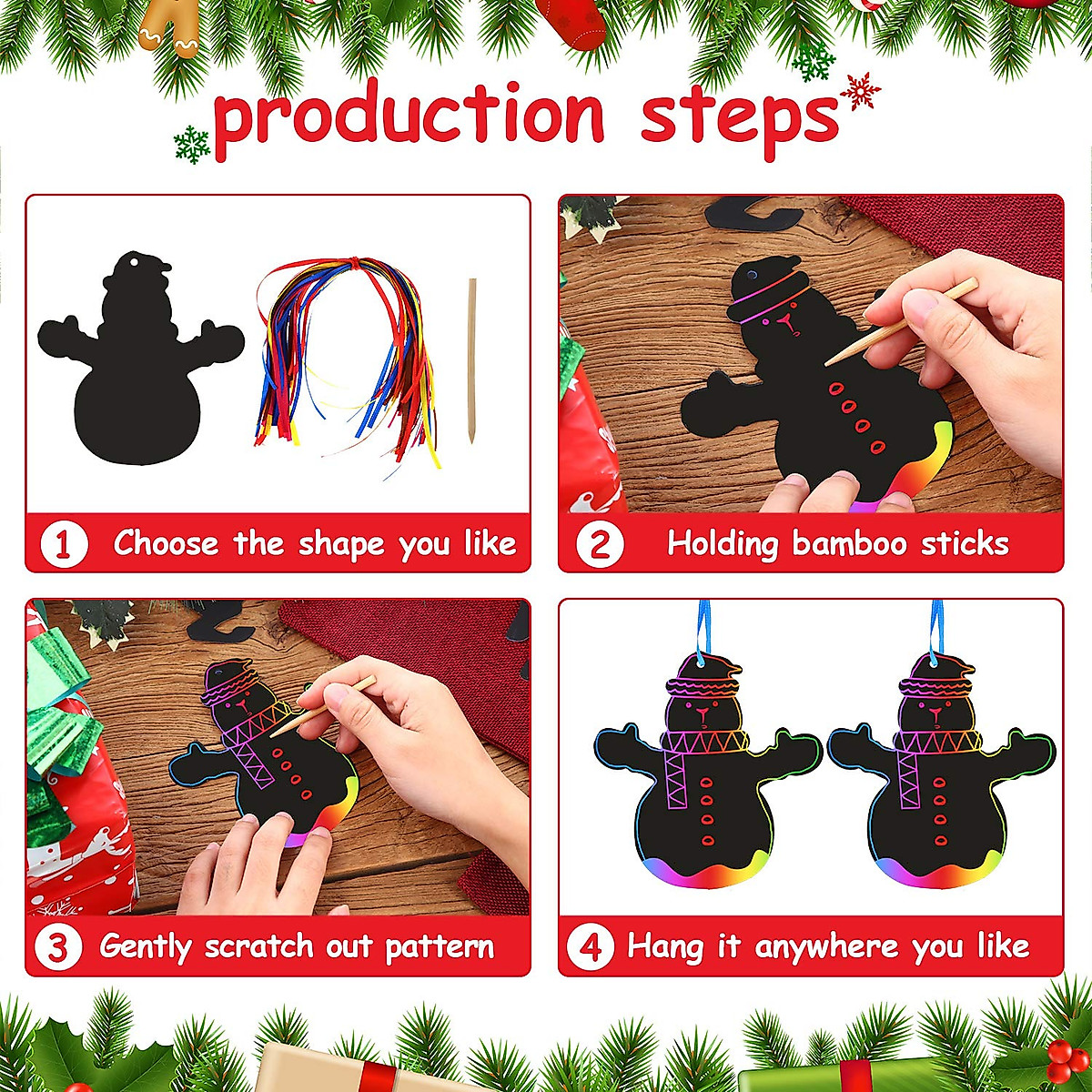 production steps

1 Choose the shape you like

2 Holding bamboo sticks

3 Gently scratch out pattern

4 Hang it anywhere you like