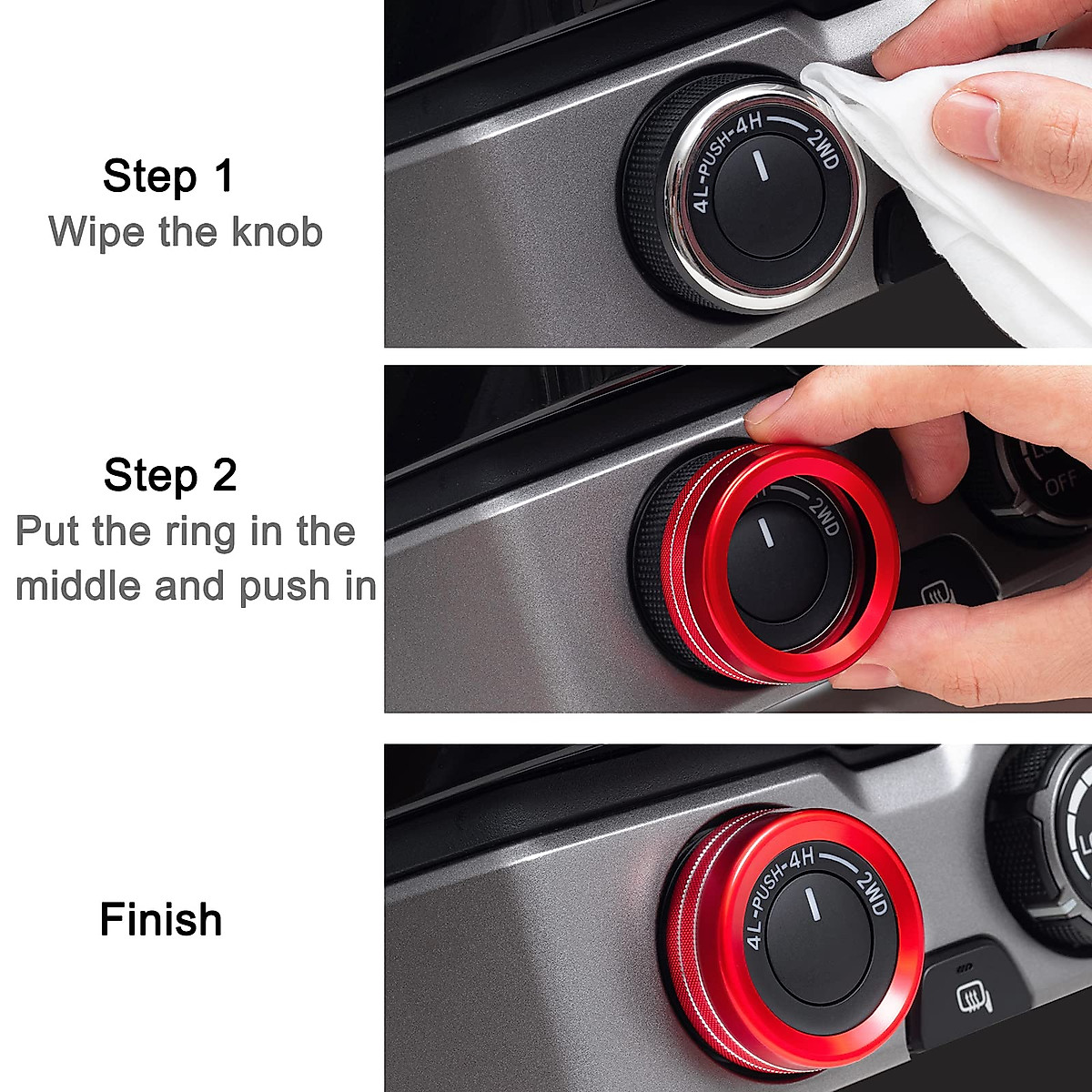 Step 1
Wipe the knob

4L-PUSH-4H 2WD

Step 2
Put the ring in the middle and push in

2WD

OFF

Finish

4L-PUSH-4H 2WD