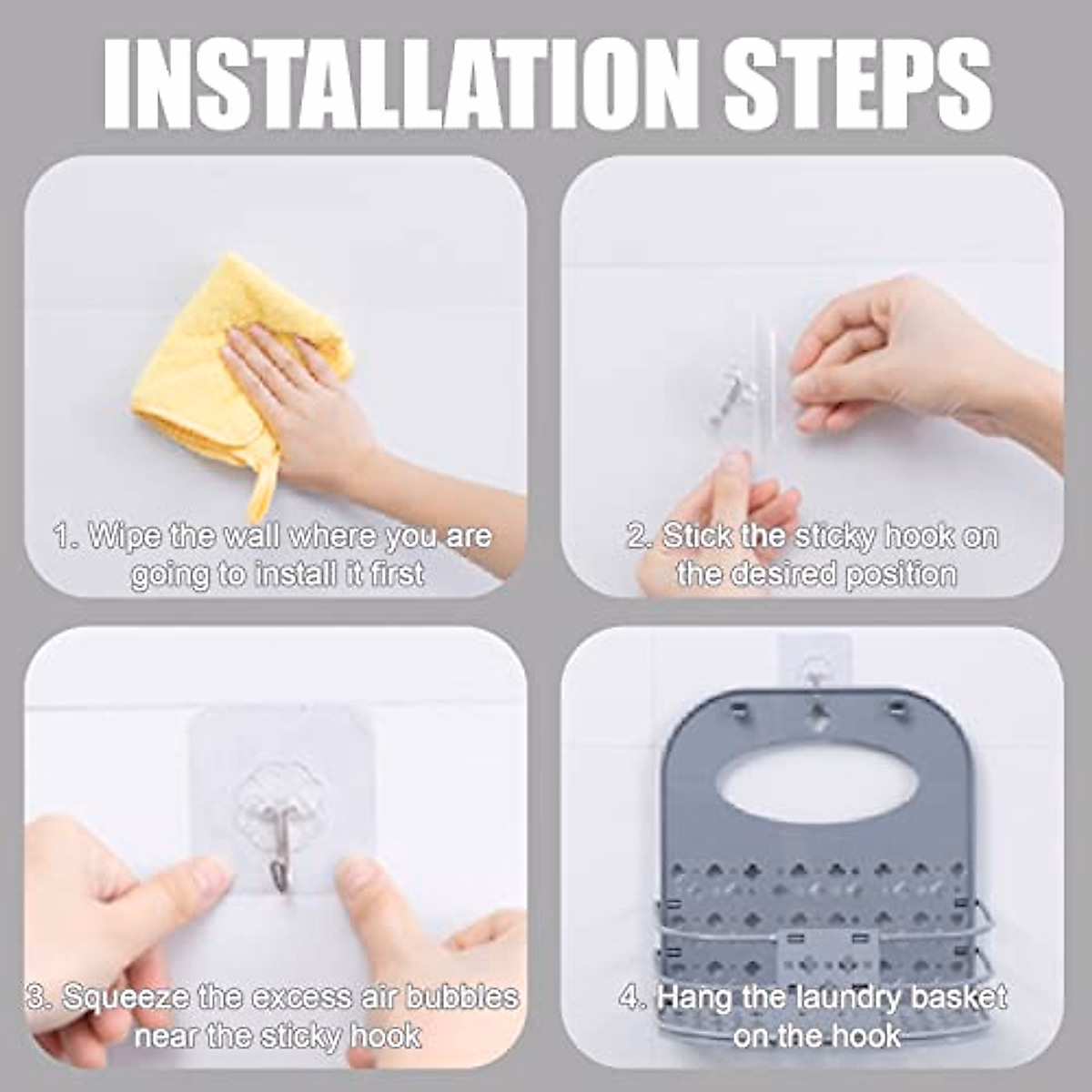 INSTALLATION STEPS

1. Wipe the wall where you are going to install it first

2. Stick the sticky hook on the desired position

3. Squeeze the excess air bubbles near the sticky hook

4. Hang the laundry basket on the hook