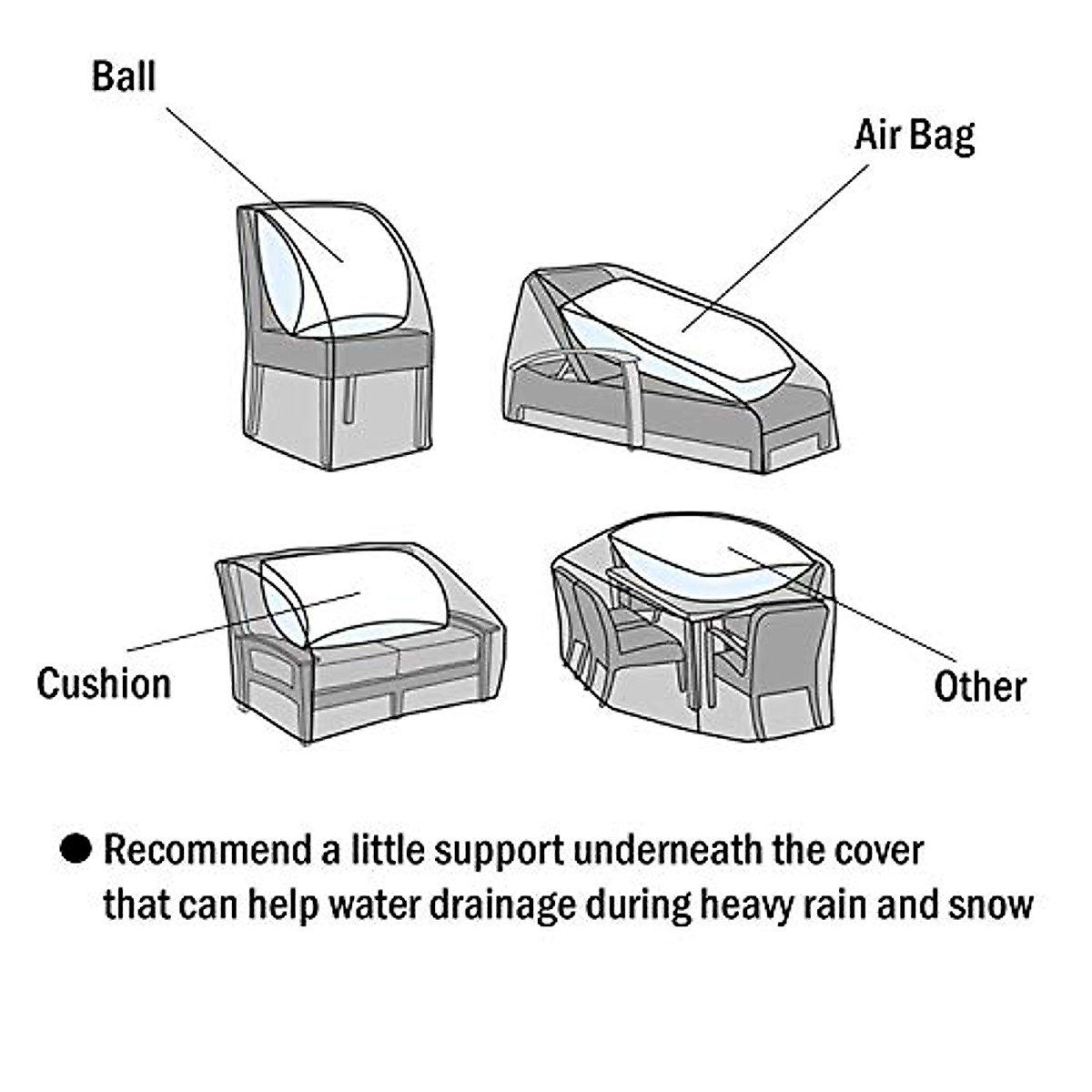 Ball

Air Bag

Cushion

Other

● Recommend a little support underneath the cover that can help water drainage during heavy rain and snow