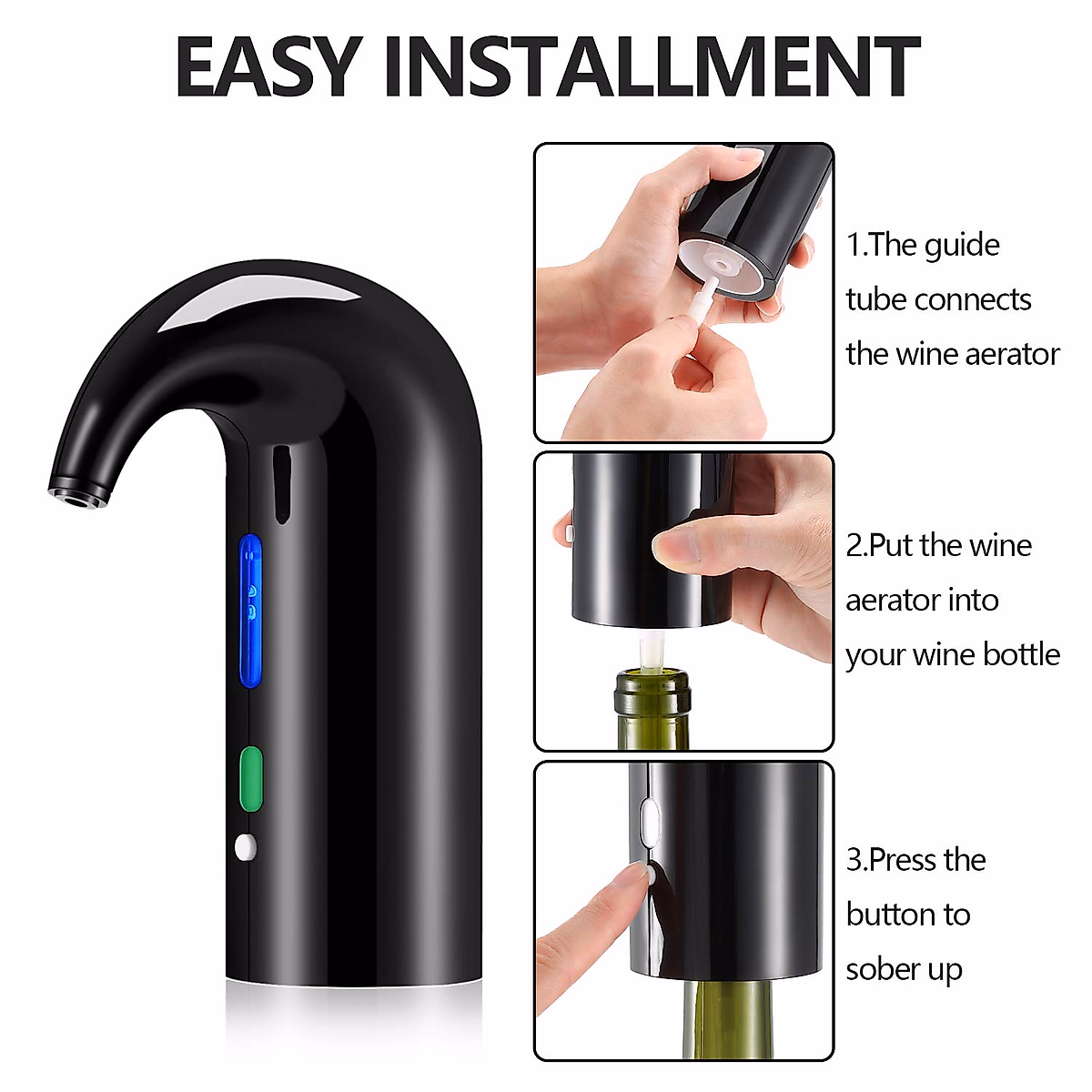 EASY INSTALLMENT

1.The guide tube connects the wine aerator

2.Put the wine aerator into your wine bottle

3.Press the button to sober up