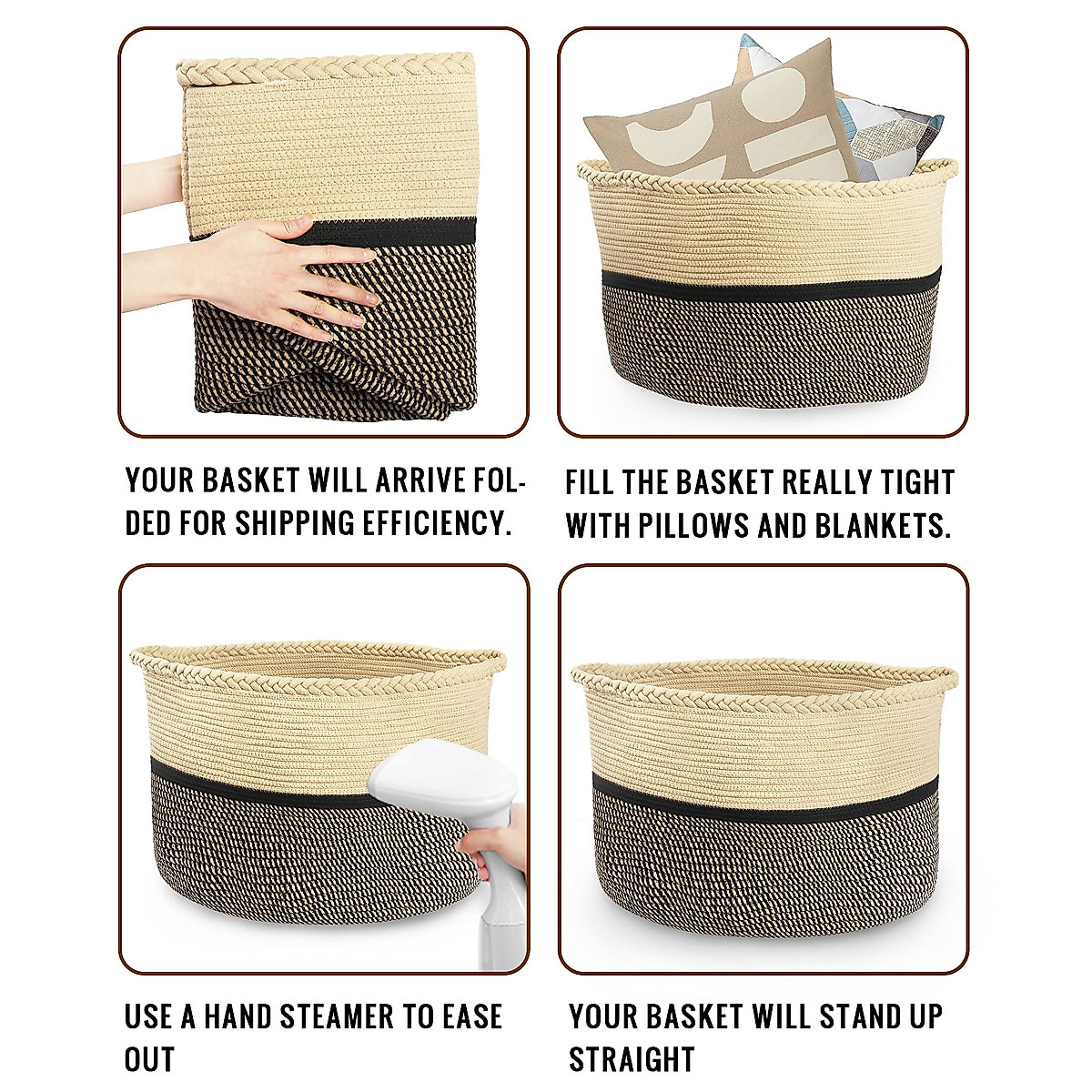 YOUR BASKET WILL ARRIVE FOLDED FOR SHIPPING EFFICIENCY.

FILL THE BASKET REALLY TIGHT WITH PILLOWS AND BLANKETS.

USE A HAND STEAMER TO EASE OUT

YOUR BASKET WILL STAND UP STRAIGHT