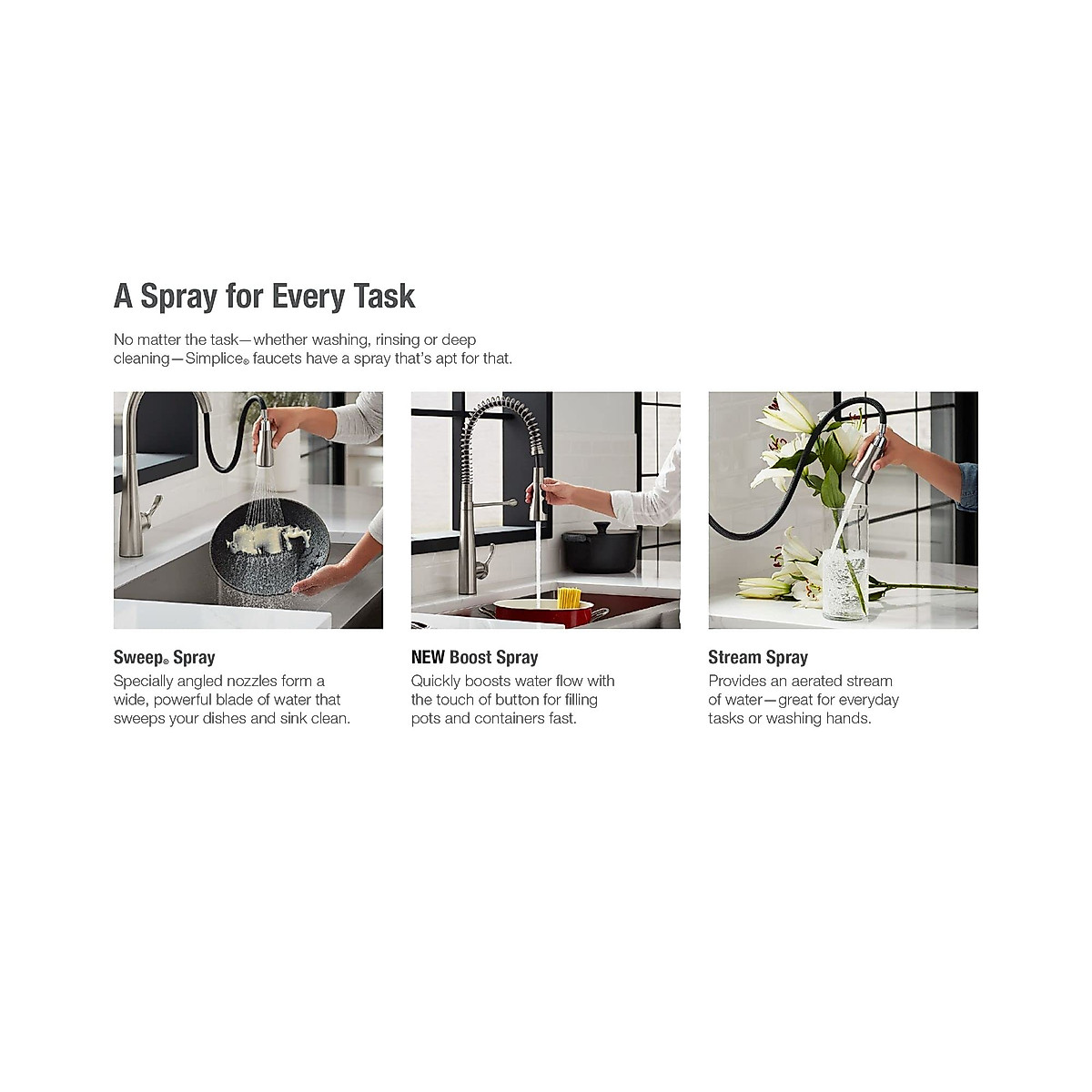 A Spray for Every Task

No matter the task—whether washing, rinsing or deep cleaning—Simplice® faucets have a spray that's apt for that.

Sweep® Spray
Specially angled nozzles form a wide, powerful blade of water that sweeps your dishes and sink clean.

NEW Boost Spray
Quickly boosts water flow with the touch of button for filling pots and containers fast.

Stream Spray
Provides an aerated stream of water—great for everyday tasks or washing hands.