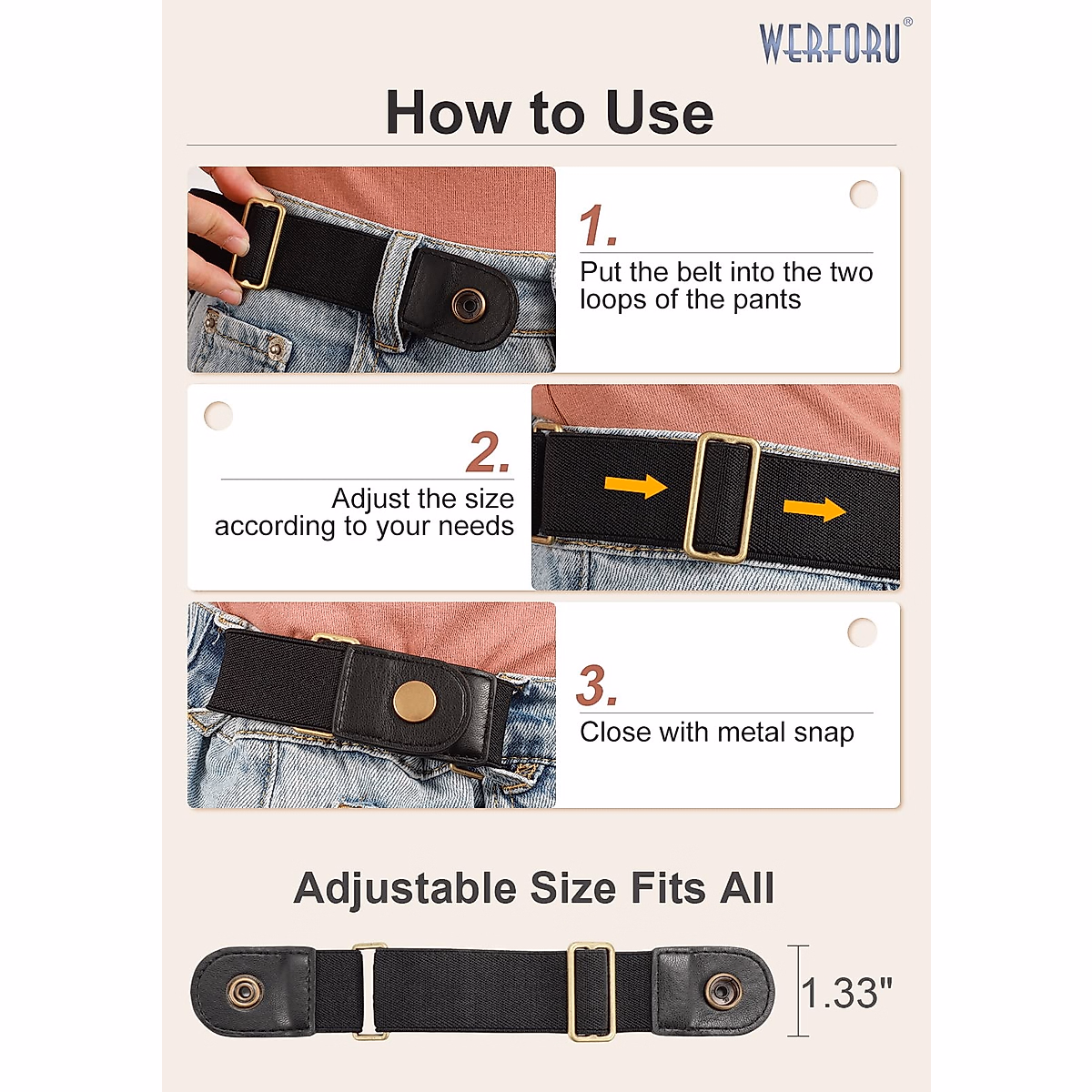 WERFORU®

How to Use

1.

Put the belt into the two loops of the pants

2.

Adjust the size according to your needs

3.

Close with metal snap

Adjustable Size Fits All

1.33"