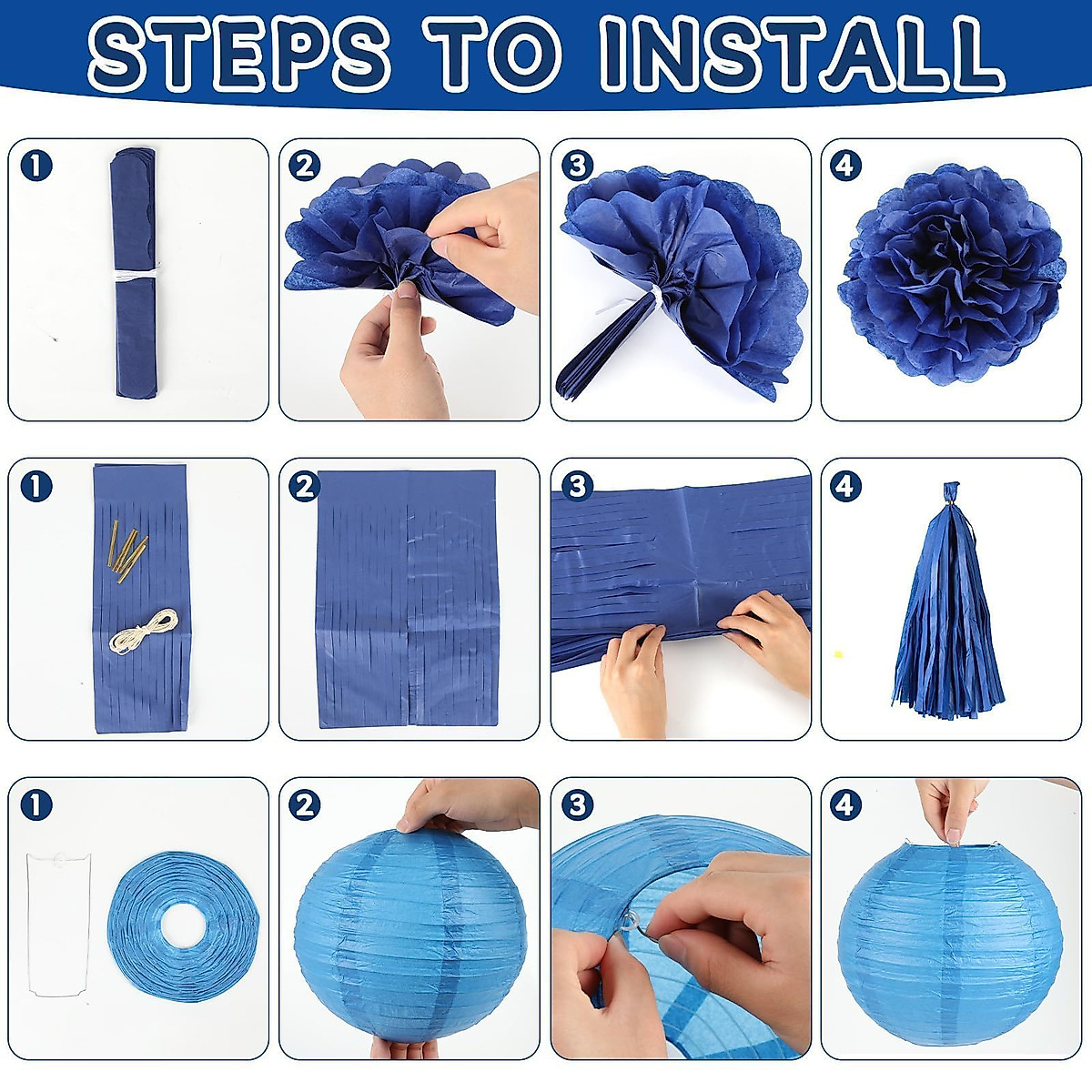 STEPS TO INSTALL

1

2

3

4

1

2

3

4

1

2

3

4