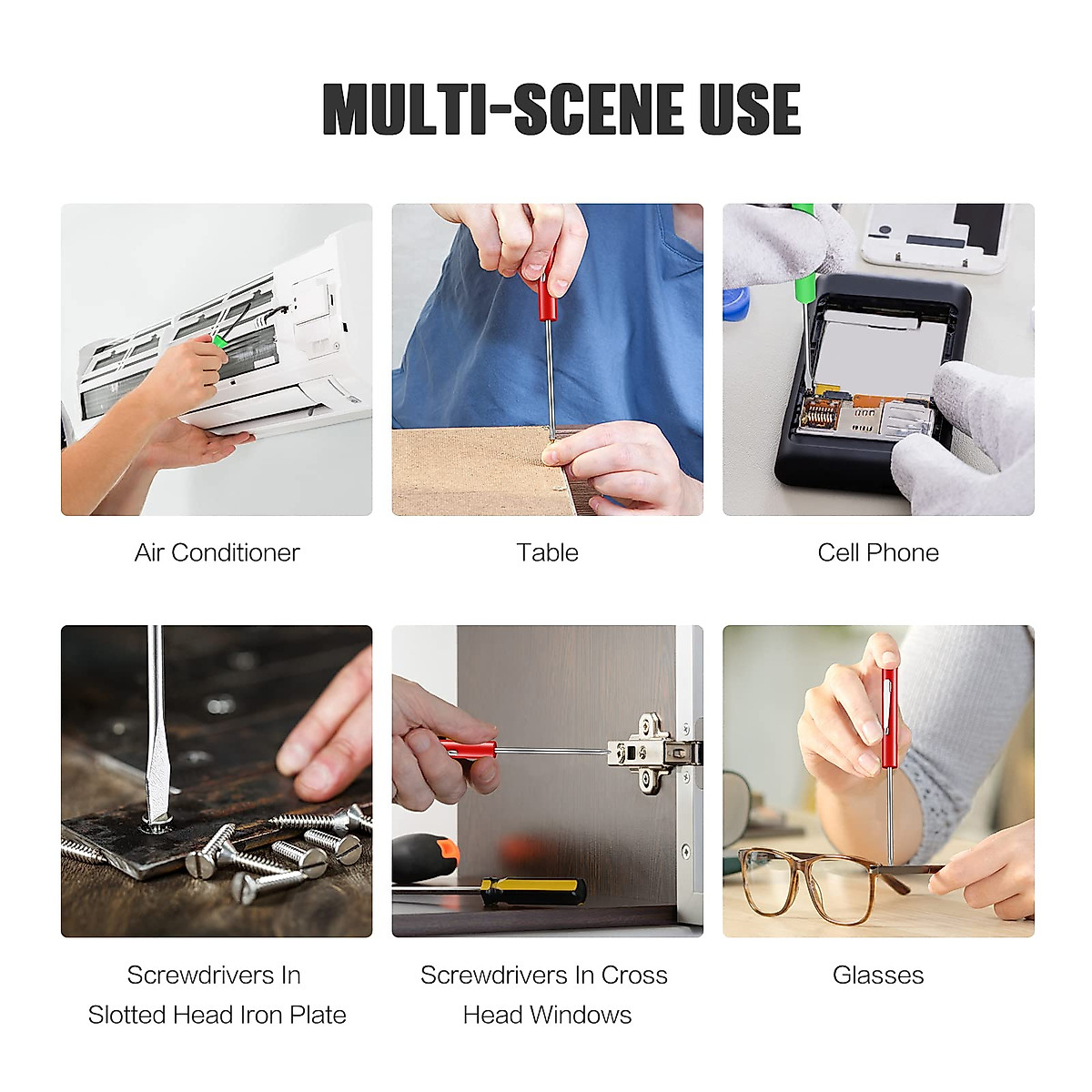 MULTI-SCENE USE

Air Conditioner

Table

Cell Phone

Screwdrivers In Slotted Head Iron Plate

Screwdrivers In Cross Head Windows

Glasses