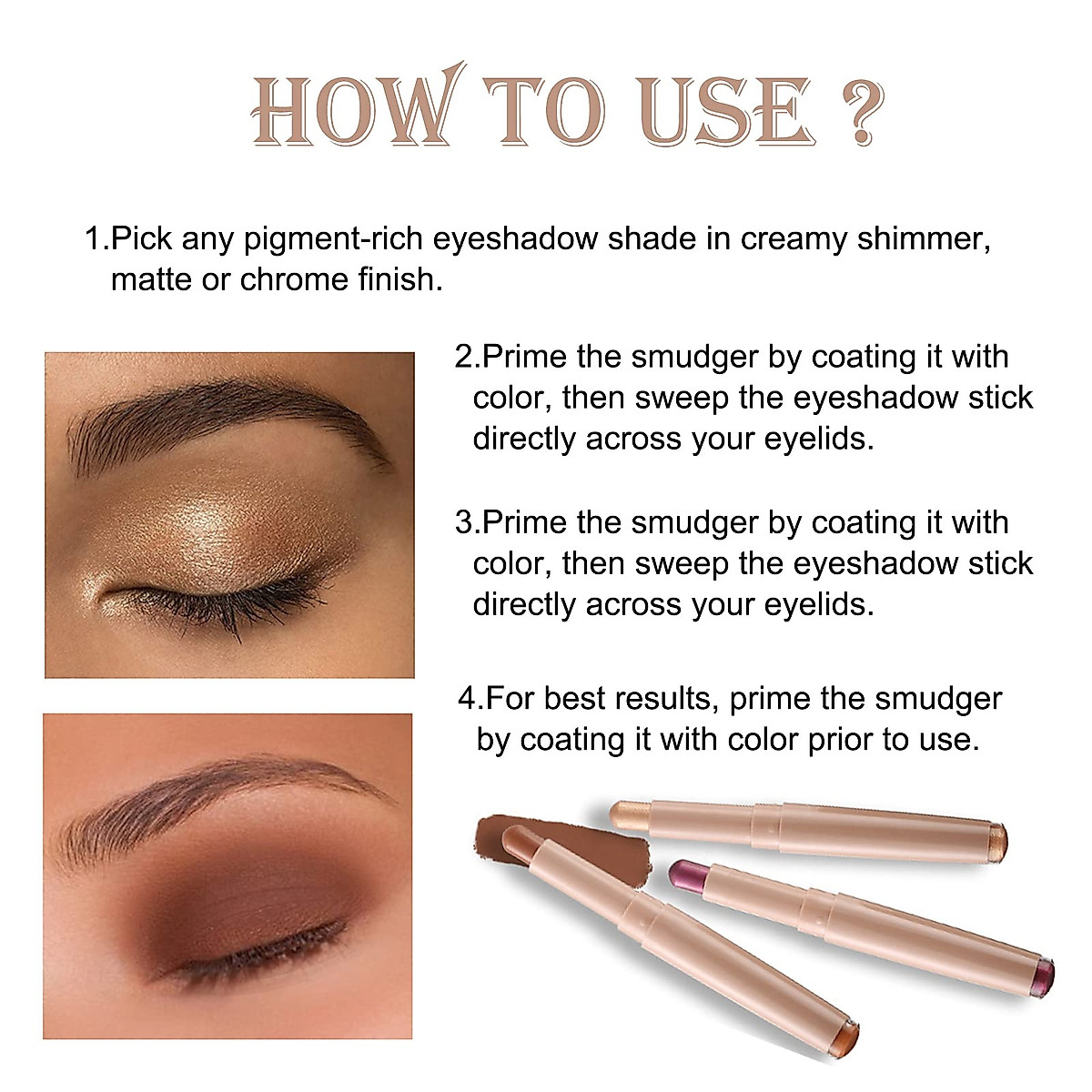 HOW TO USE ?

1.Pick any pigment-rich eyeshadow shade in creamy shimmer, matte or chrome finish.

2.Prime the smudger by coating it with color, then sweep the eyeshadow stick directly across your eyelids.

3.Prime the smudger by coating it with color, then sweep the eyeshadow stick directly across your eyelids.

4.For best results, prime the smudger by coating it with color prior to use.