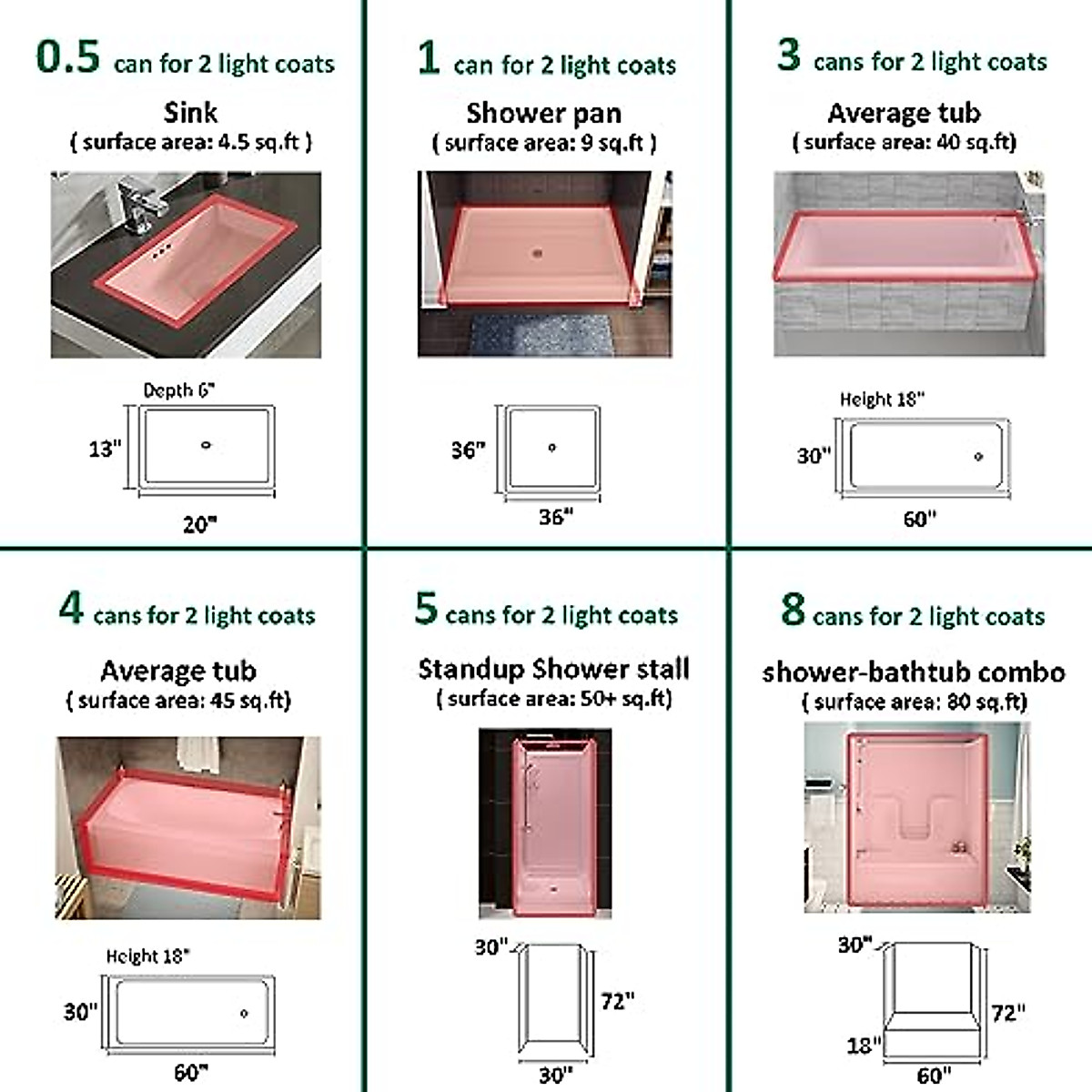 0.5 can for 2 light coats
Sink
( surface area: 4.5 sq.ft )

Depth 6"
13"
20"

1 can for 2 light coats
Shower pan
( surface area: 9 sq.ft )

36"
36"

3 cans for 2 light coats
Average tub
( surface area: 40 sq.ft)

Height 18"
30"
60"

4 cans for 2 light coats
Average tub
( surface area: 45 sq.ft)

Height 18"
30"
60"

5 cans for 2 light coats
Standup Shower stall
( surface area: 50+ sq.ft)

30"
72"
30"

8 cans for 2 light coats
shower-bathtub combo
( surface area: 80 sq.ft)

30"
72"
18"
60"