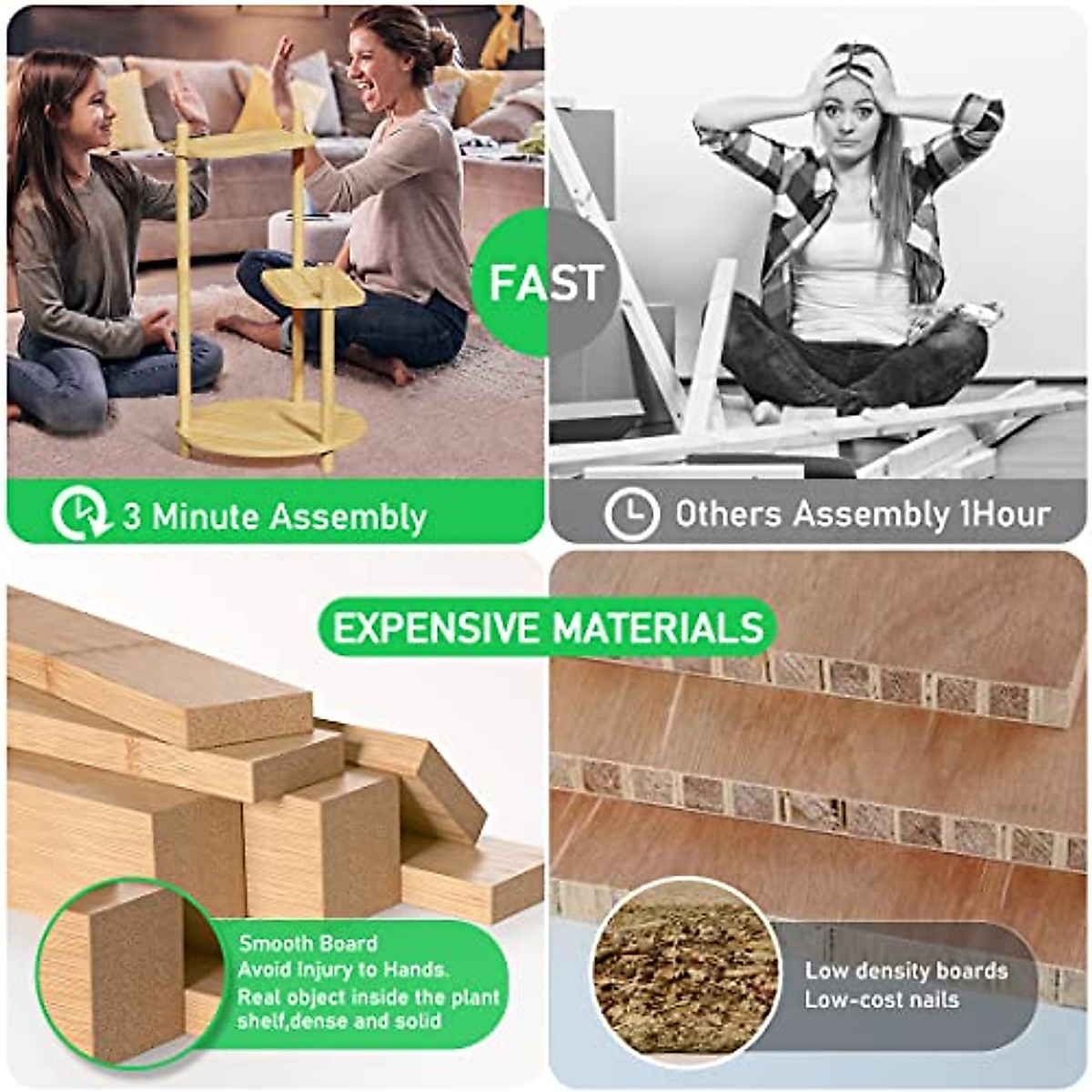 FAST

3 Minute Assembly

Others Assembly 1Hour

EXPENSIVE MATERIALS

Smooth Board
Avoid Injury to Hands.
Real object inside the plant shelf,dense and solid

Low density boards
Low-cost nails