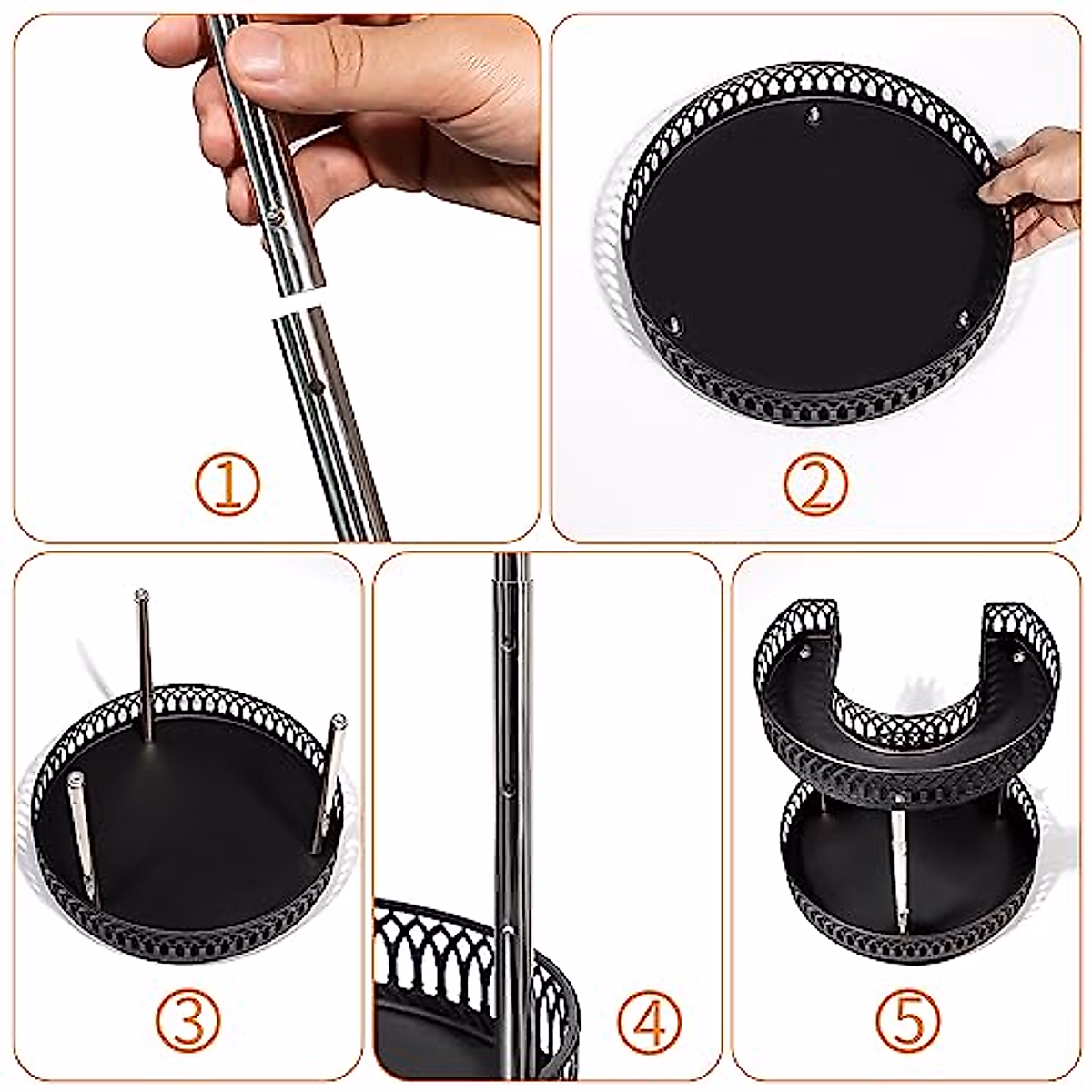 ①

②

③

④

⑤