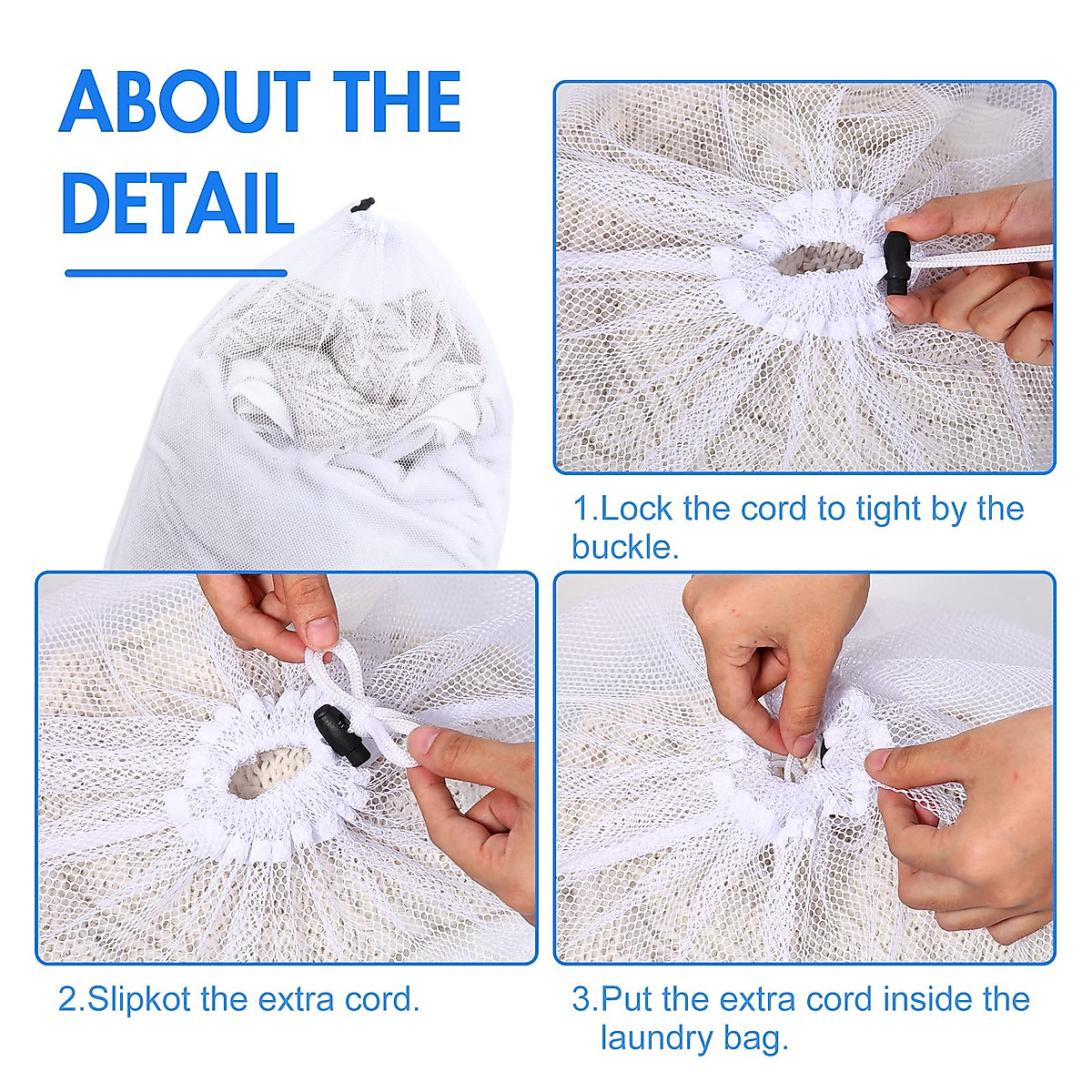 ABOUT THE DETAIL

1.Lock the cord to tight by the buckle.

2.Slipkot the extra cord.

3.Put the extra cord inside the laundry bag.