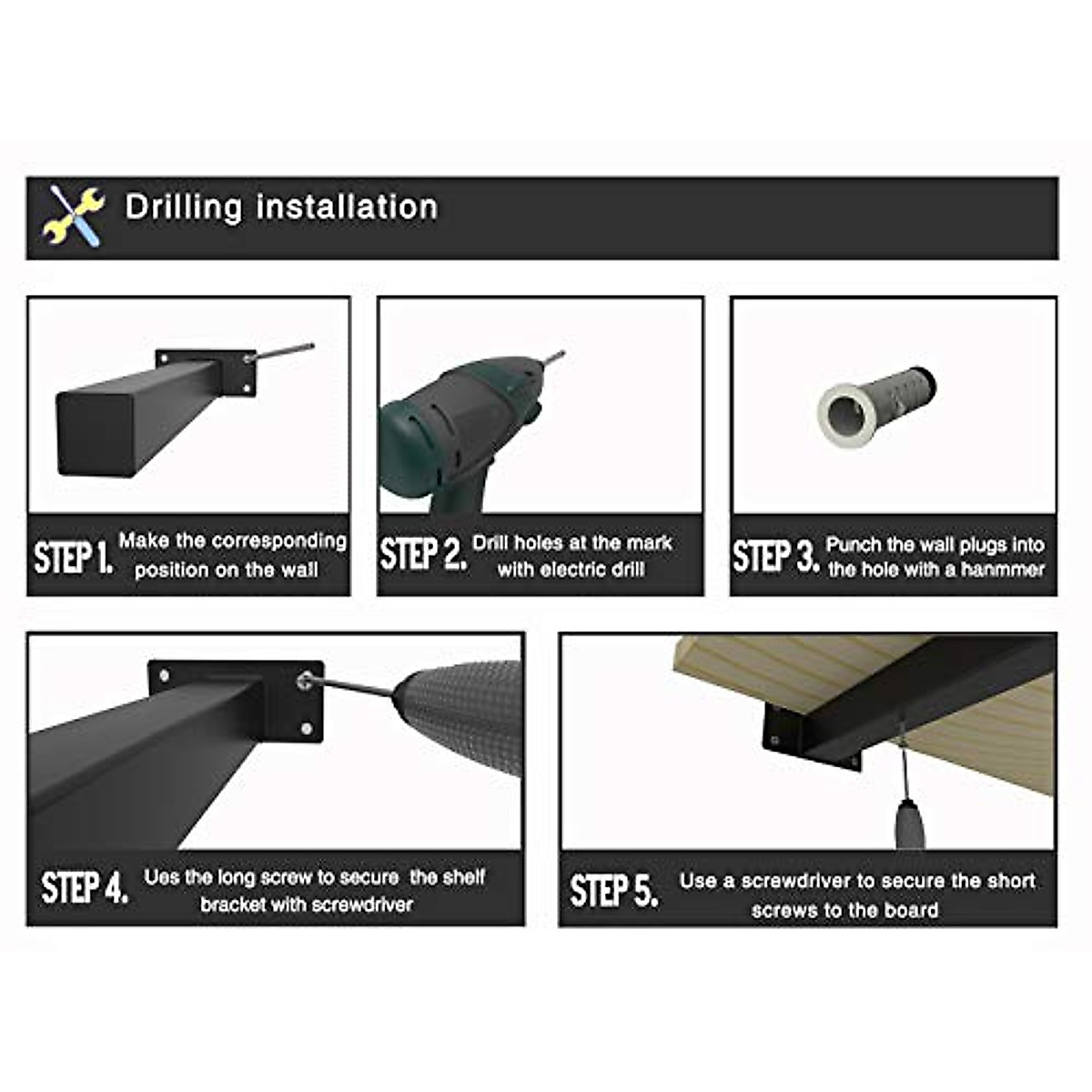 Drilling installation

STEP 1. Make the corresponding position on the wall

STEP 2. Drill holes at the mark with electric drill

STEP 3. Punch the wall plugs into the hole with a hanmmer

STEP 4. Ues the long screw to secure the shelf bracket with screwdriver

STEP 5. Use a screwdriver to secure the short screws to the board