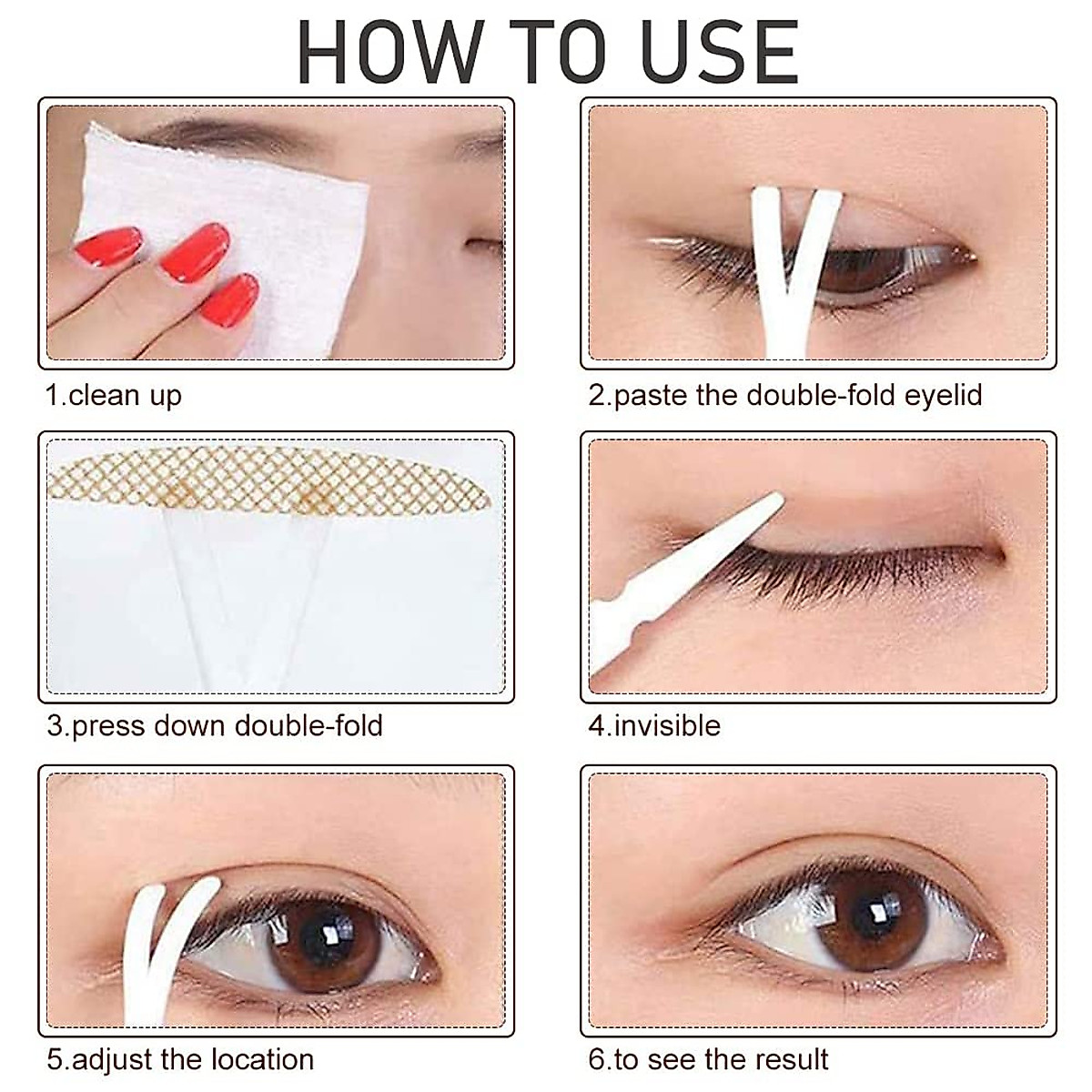 HOW TO USE

1.clean up

2.paste the double-fold eyelid

3.press down double-fold

4.invisible

5.adjust the location

6.to see the result