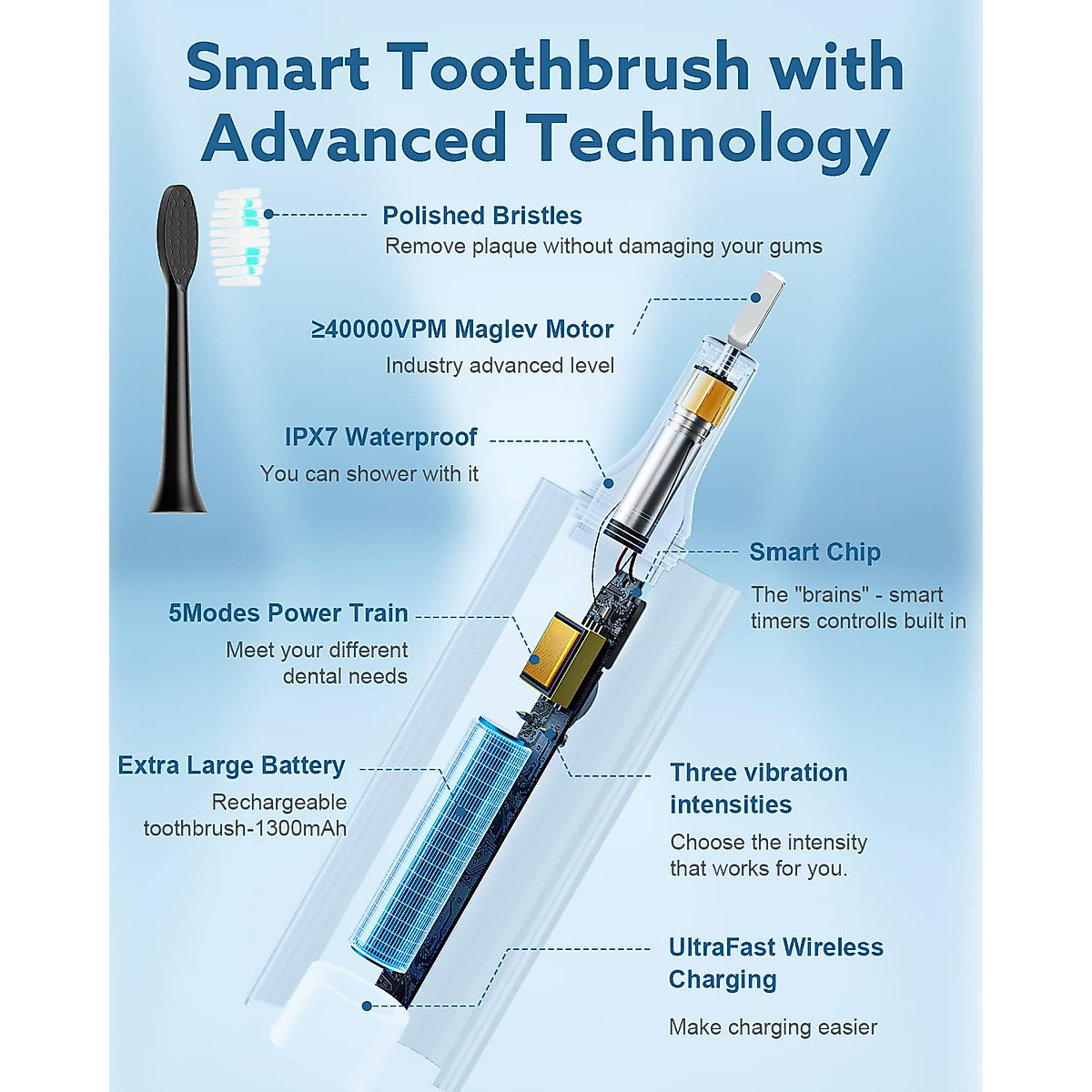 Smart Toothbrush with Advanced Technology

Polished Bristles
Remove plaque without damaging your gums

≥40000VPM Maglev Motor
Industry advanced level

IPX7 Waterproof
You can shower with it

Smart Chip
The "brains" - smart timers controlls built in

5Modes Power Train
Meet your different dental needs

Extra Large Battery
Rechargeable toothbrush-1300mAh

Three vibration intensities
Choose the intensity that works for you.

UltraFast Wireless Charging
Make charging easier