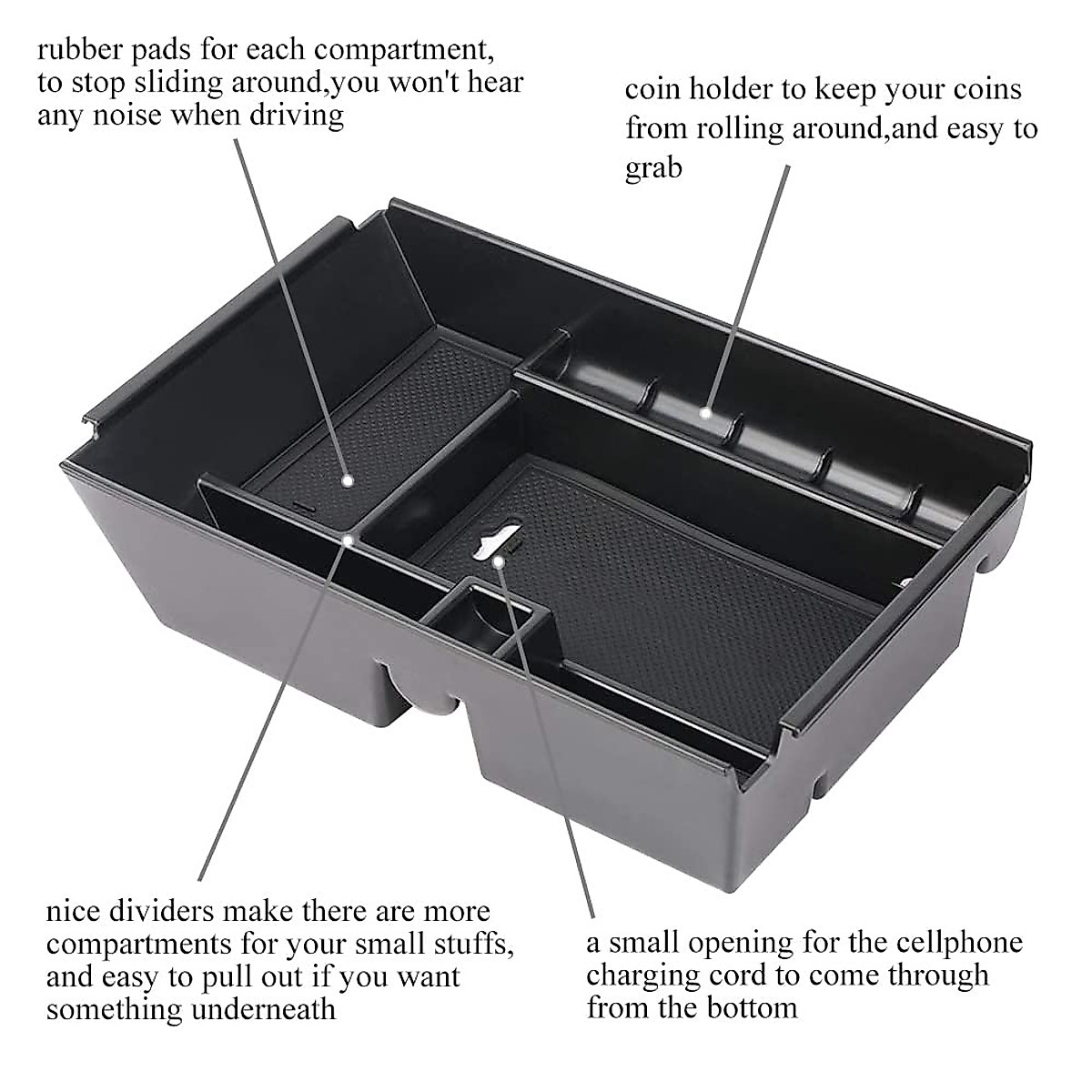 rubber pads for each compartment, to stop sliding around,you won't hear any noise when driving

coin holder to keep your coins from rolling around,and easy to grab

nice dividers make there are more compartments for your small stuffs, and easy to pull out if you want something underneath

a small opening for the cellphone charging cord to come through from the bottom