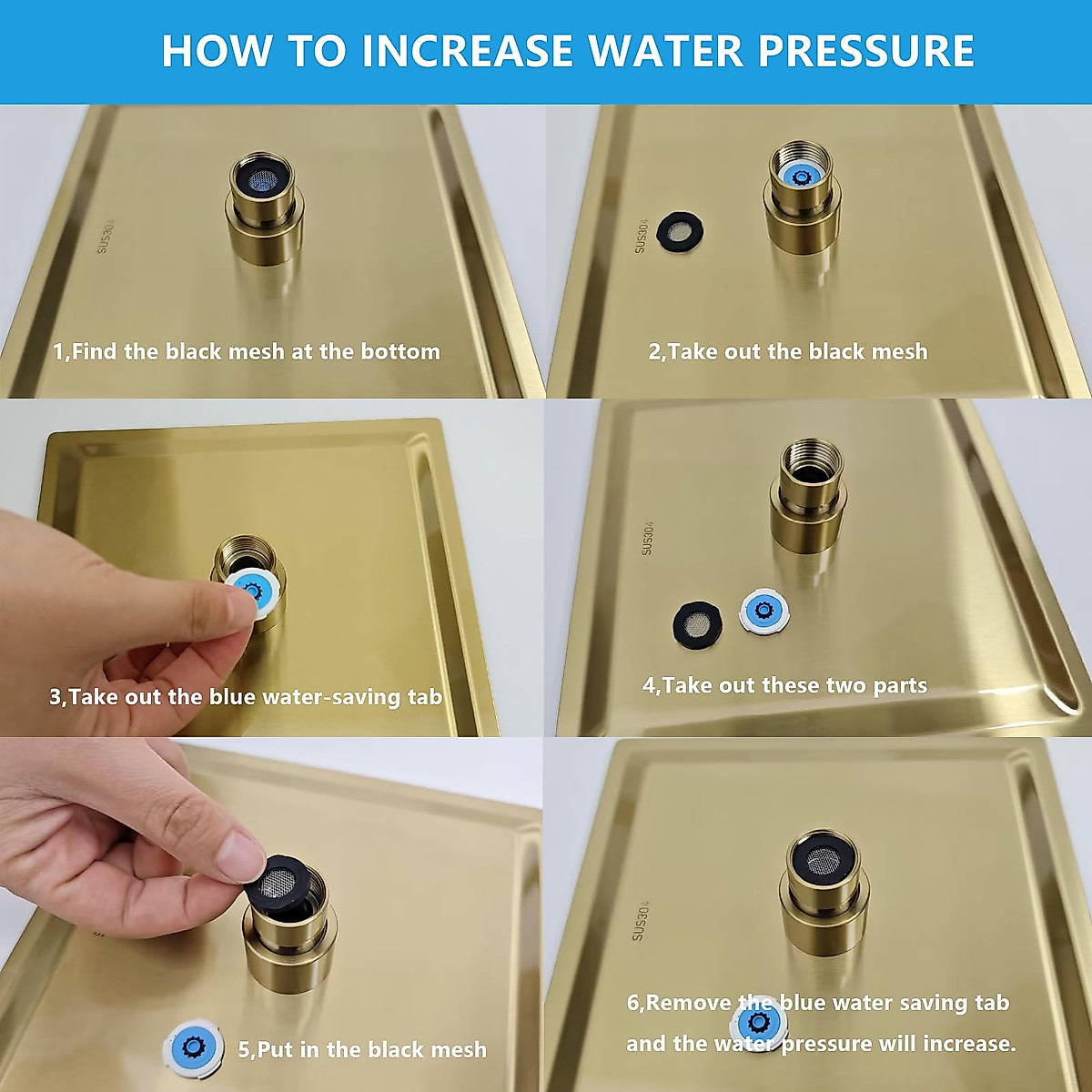 HOW TO INCREASE WATER PRESSURE

SUS304

1,Find the black mesh at the bottom

SUS304

2,Take out the black mesh

3,Take out the blue water-saving tab

SUS304

4,Take out these two parts

5,Put in the black mesh

SUS304

6,Remove the blue water saving tab and the water pressure will increase.