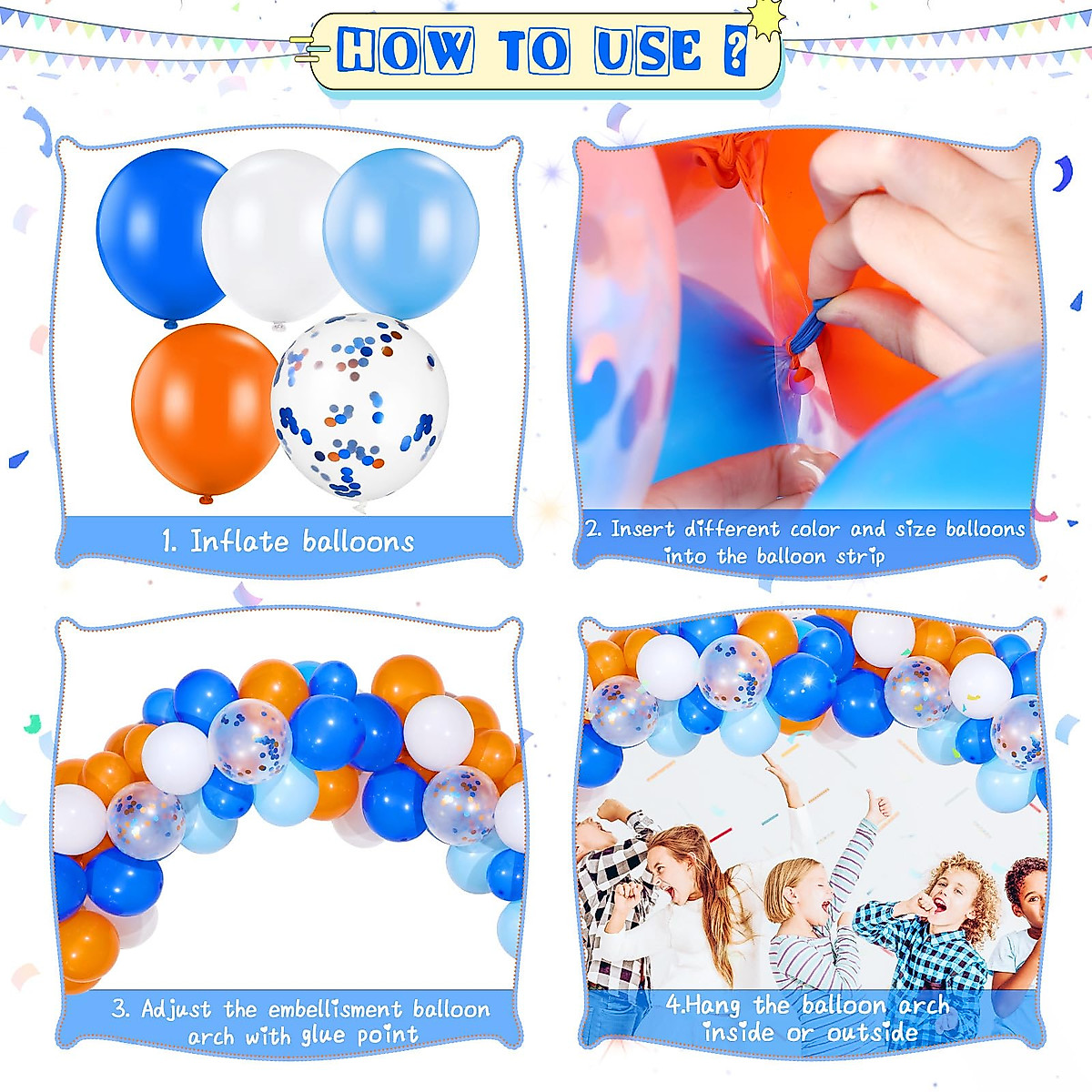 HOW TO USE ?

1. Inflate balloons

2. Insert different color and size balloons into the balloon strip

3. Adjust the embellisment balloon arch with glue point

4.Hang the balloon arch inside or outside