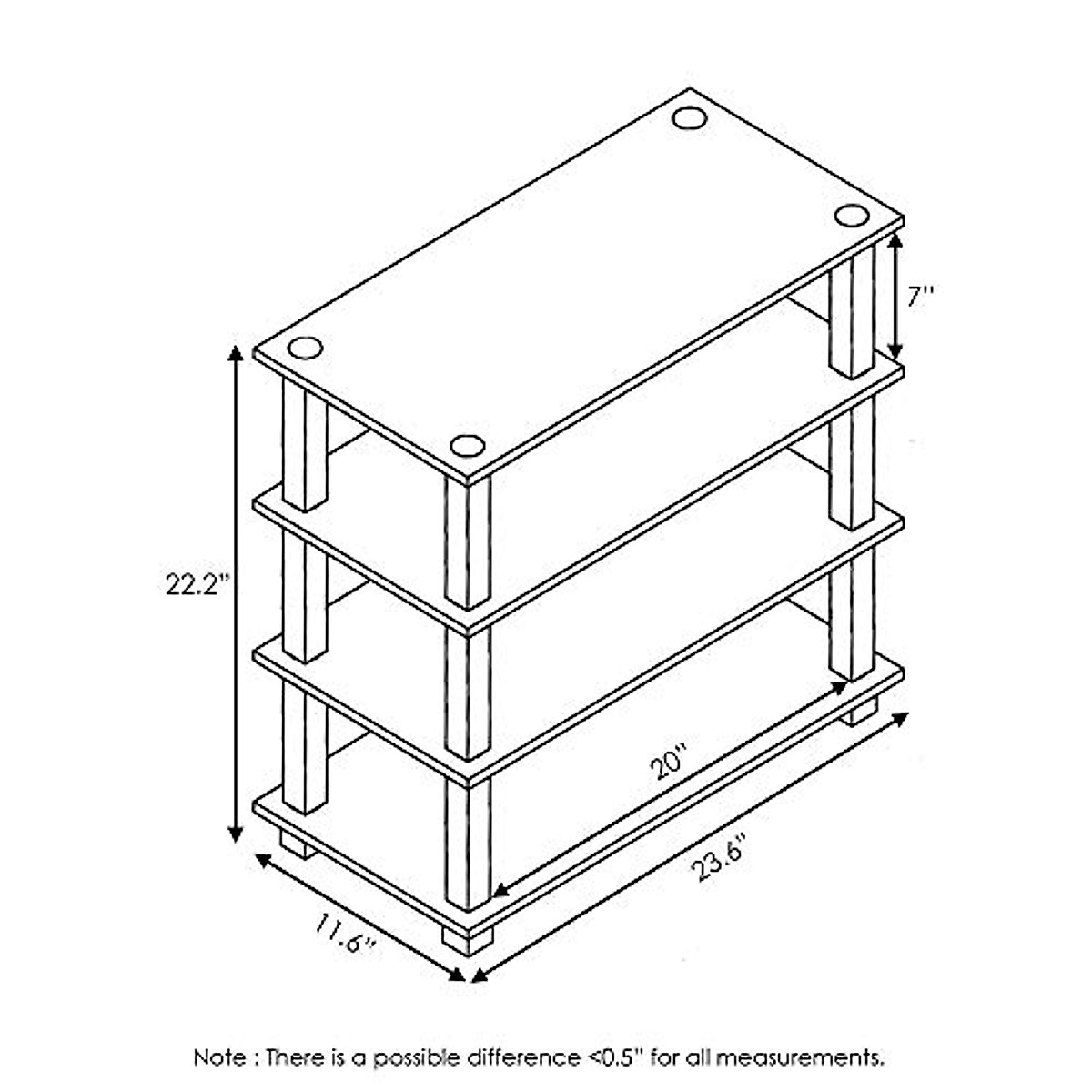 7"

22.2"

20"

23.6"

11.6"

Note : There is a possible difference <0.5" for all measurements.