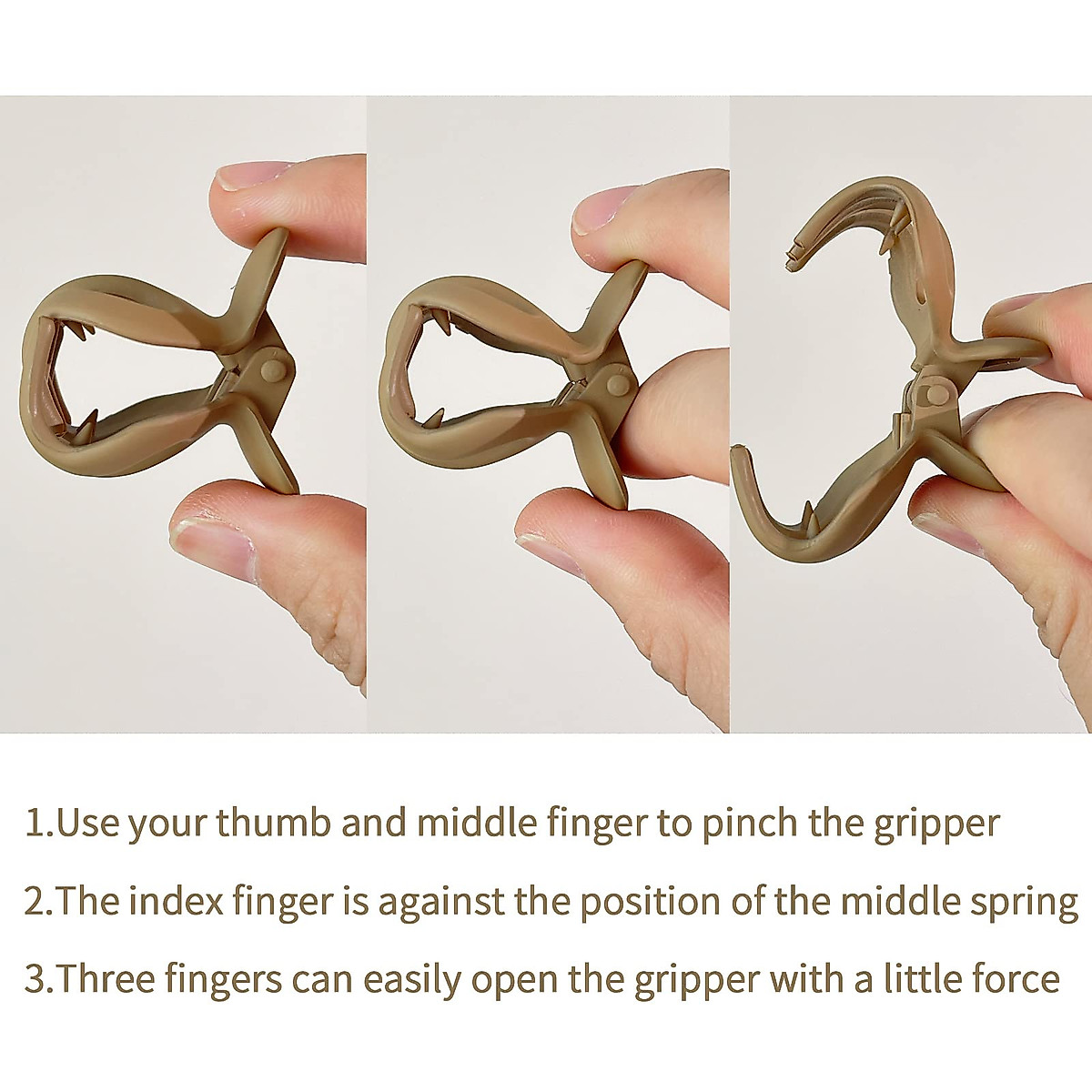 1.Use your thumb and middle finger to pinch the gripper

2.The index finger is against the position of the middle spring

3.Three fingers can easily open the gripper with a little force