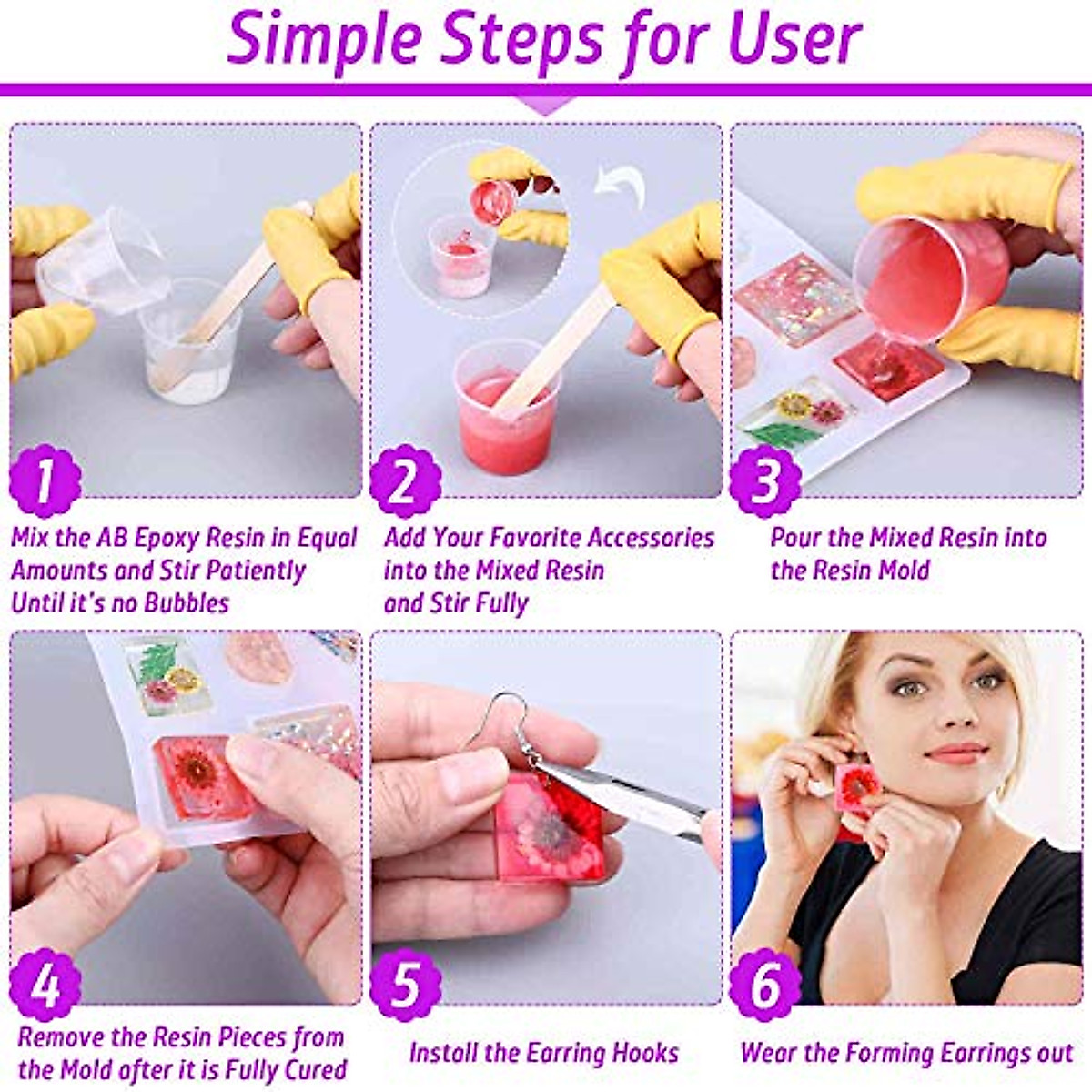 Simple Steps for User

1

Mix the AB Epoxy Resin in Equal Amounts and Stir Patiently Until it's no Bubbles

2

Add Your Favorite Accessories into the Mixed Resin and Stir Fully

3

Pour the Mixed Resin into the Resin Mold

4

Remove the Resin Pieces from the Mold after it is Fully Cured

5

Install the Earring Hooks

6

Wear the Forming Earrings out