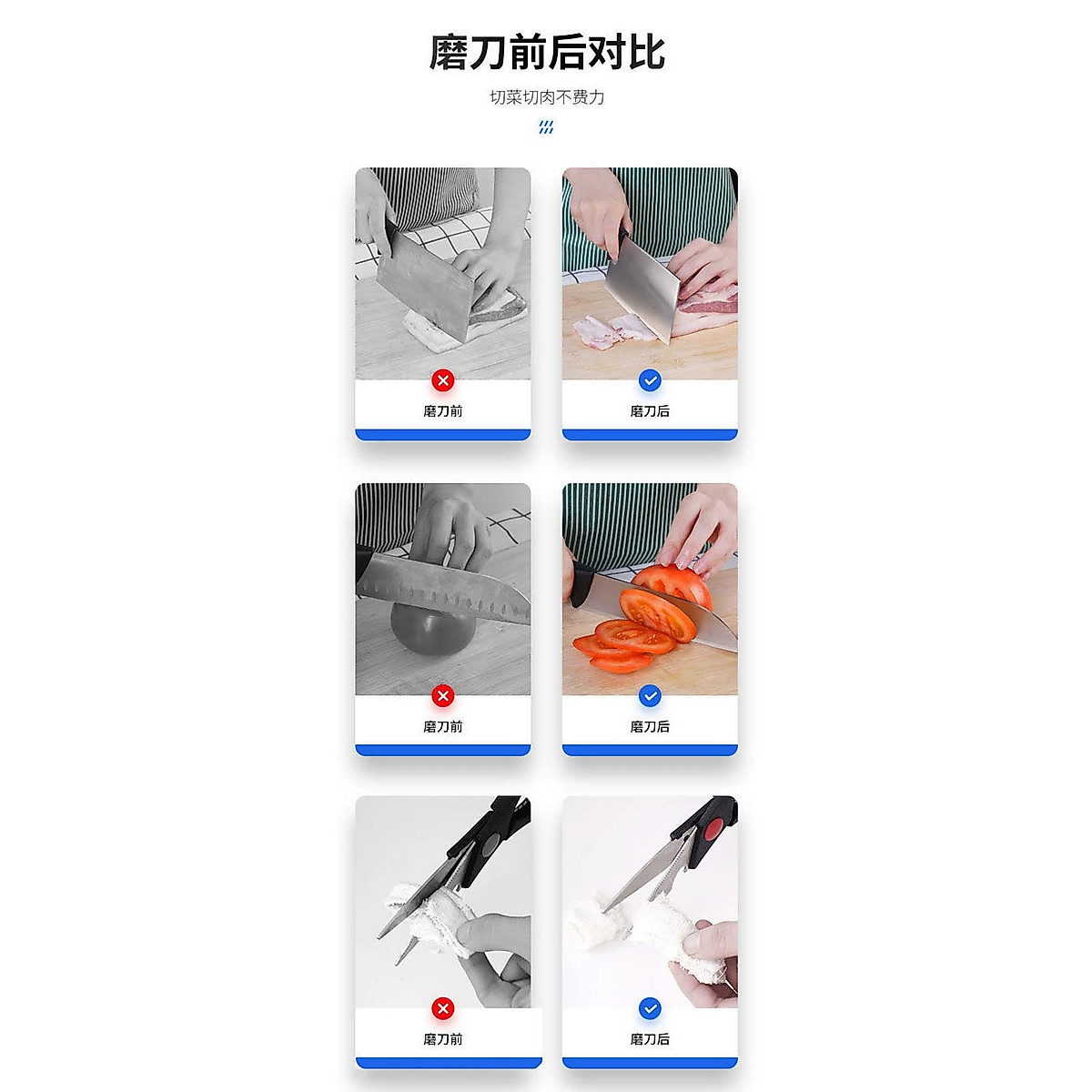 磨刀前后对比

切菜切肉不费力

磨刀前

磨刀后

磨刀前

磨刀后

磨刀前

磨刀后