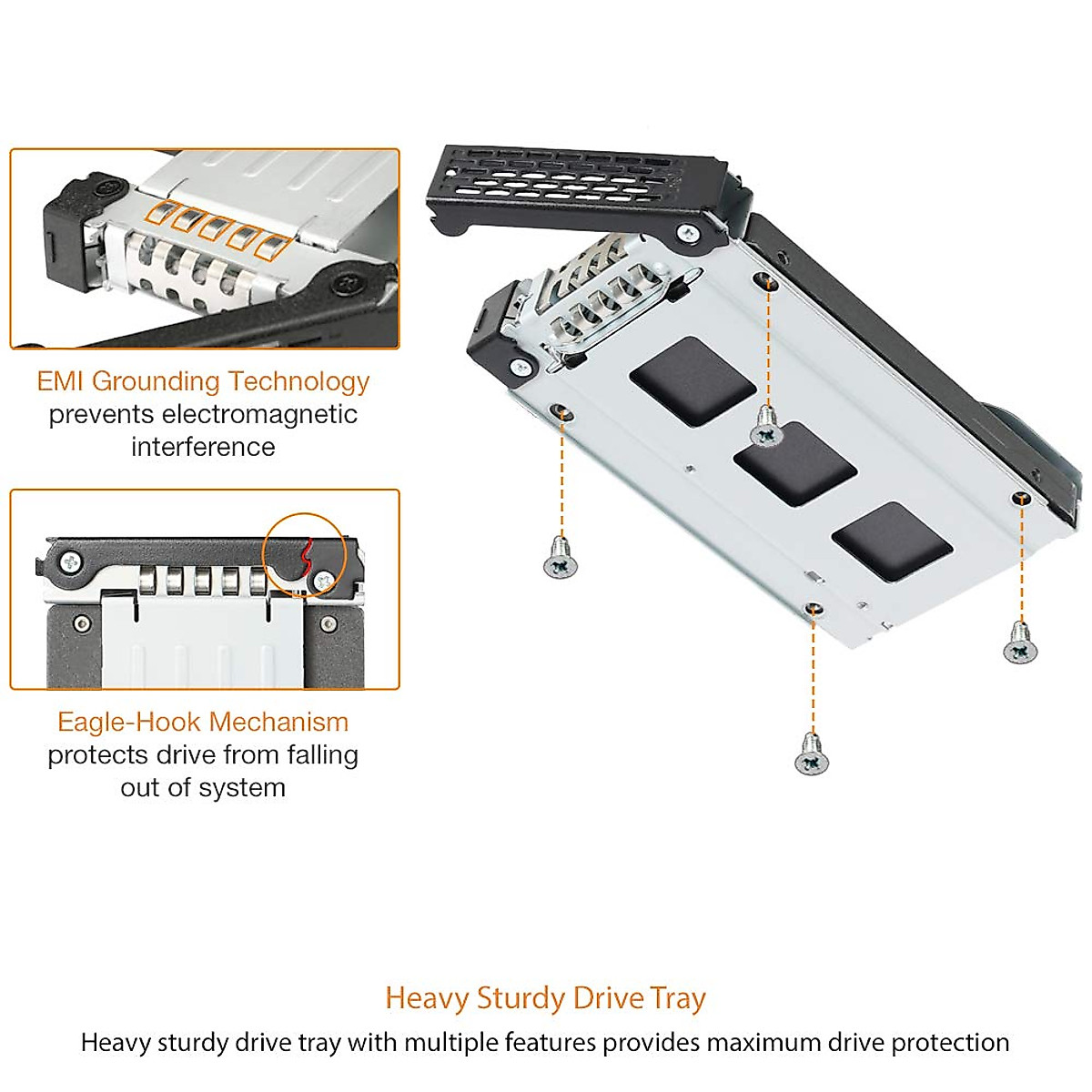 EMI Grounding Technology
prevents electromagnetic interference

Eagle-Hook Mechanism
protects drive from falling out of system

Heavy Sturdy Drive Tray
Heavy sturdy drive tray with multiple features provides maximum drive protection