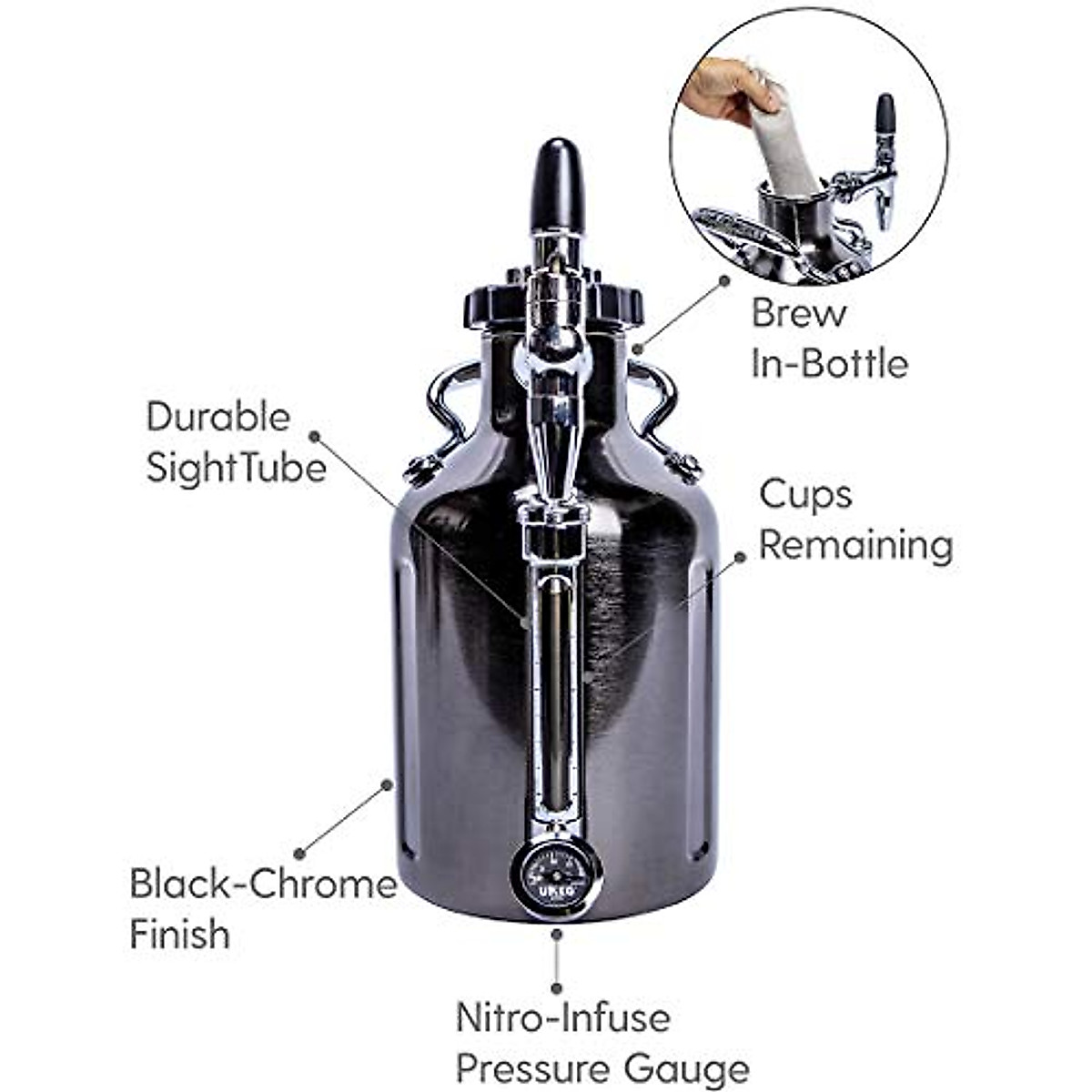 Brew
In-Bottle

Durable
SightTube

Cups
Remaining

Black-Chrome
Finish

UKEG

Nitro-Infuse
Pressure Gauge