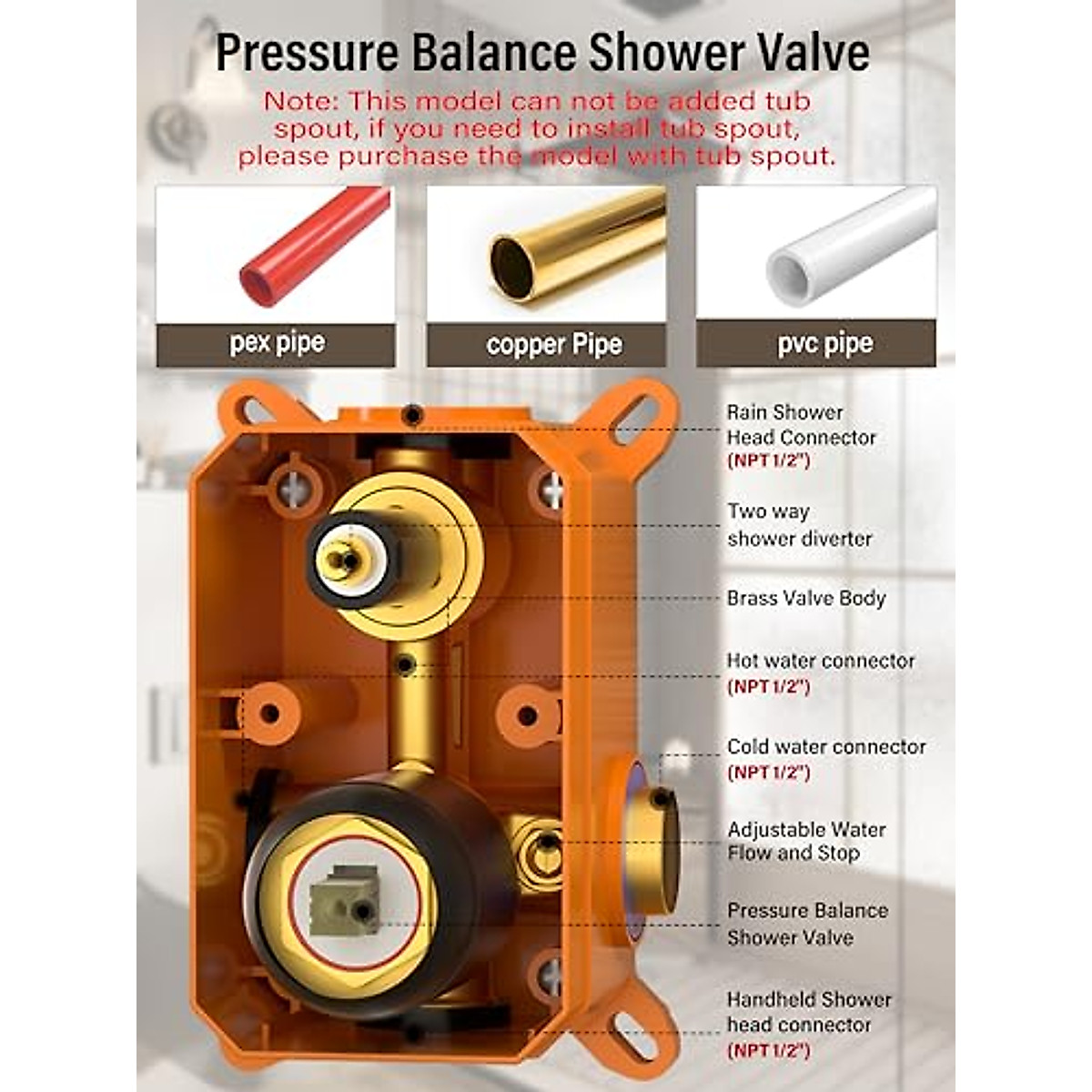 Pressure Balance Shower Valve

Note: This model can not be added tub spout, if you need to install tub spout, please purchase the model with tub spout.

pex pipe

copper Pipe

pvc pipe

Rain Shower Head Connector (NPT 1/2")

Two way shower diverter

Brass Valve Body

Hot water connector (NPT 1/2")

Cold water connector (NPT 1/2")

Adjustable Water Flow and Stop

Pressure Balance Shower Valve

Handheld Shower head connector (NPT 1/2")