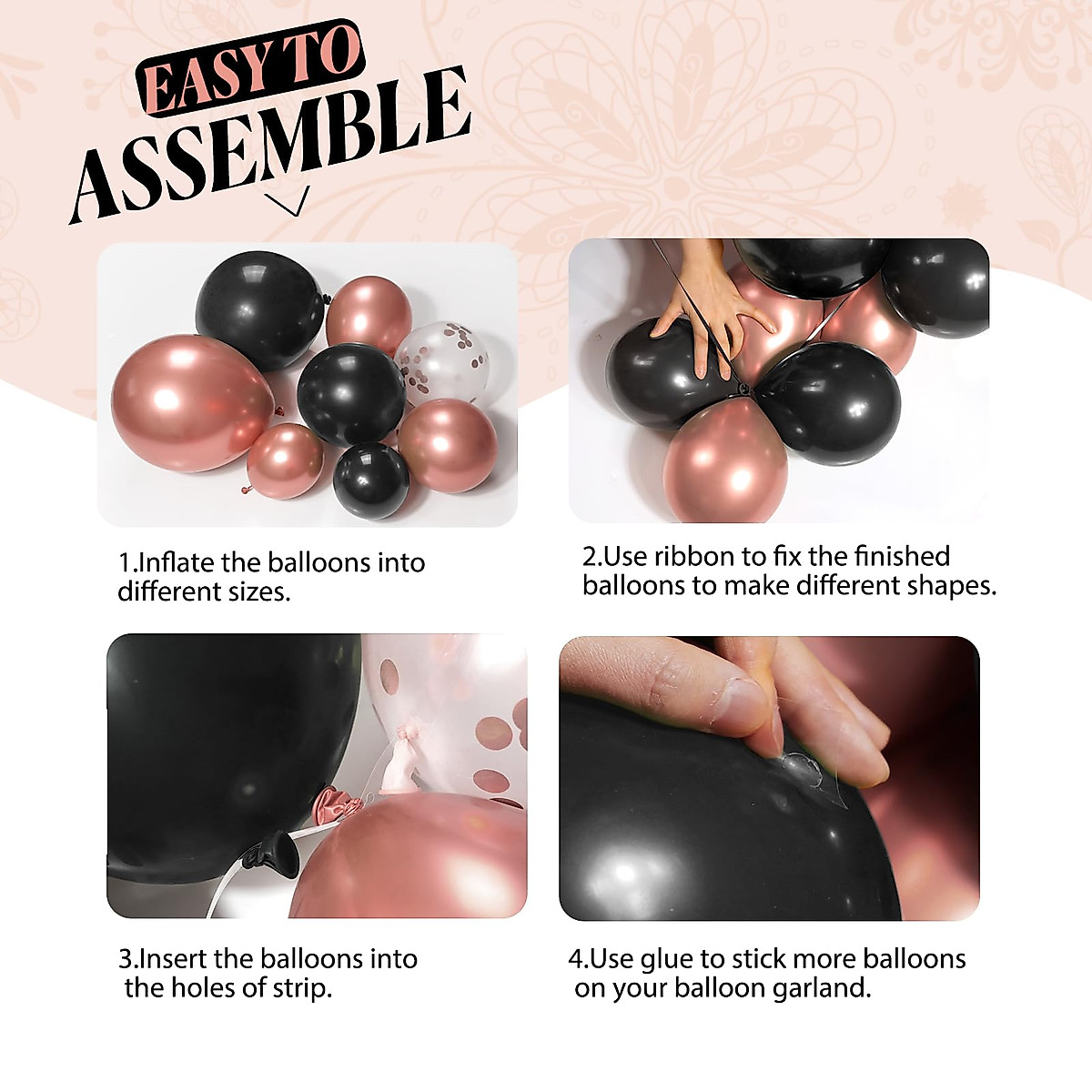 EASY TO
ASSEMBLE

1.Inflate the balloons into different sizes.

2.Use ribbon to fix the finished balloons to make different shapes.

3.Insert the balloons into the holes of strip.

4.Use glue to stick more balloons on your balloon garland.