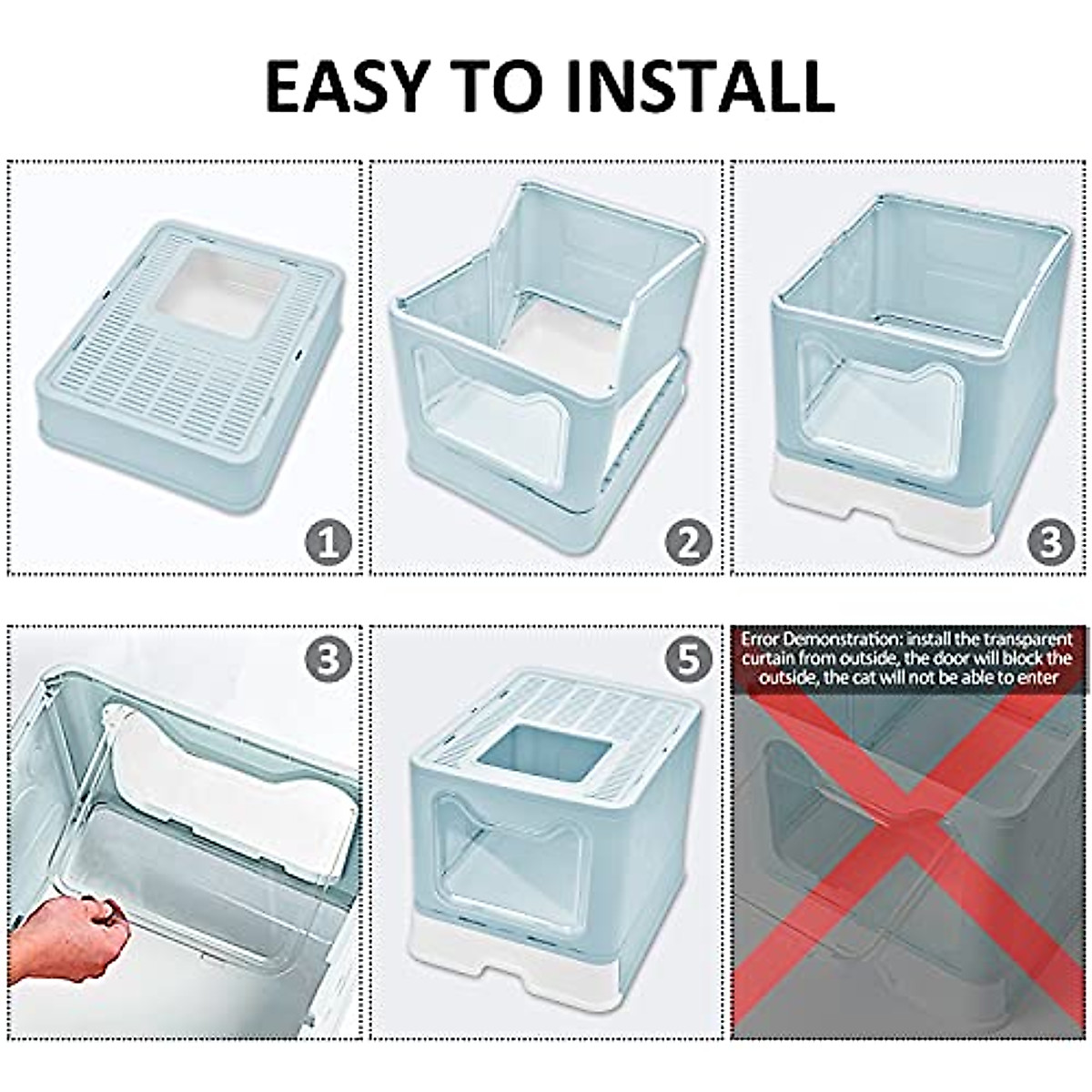 EASY TO INSTALL

1

2

3

3

5

Error Demonstration: install the transparent curtain from outside, the door will block the outside, the cat will not be able to enter