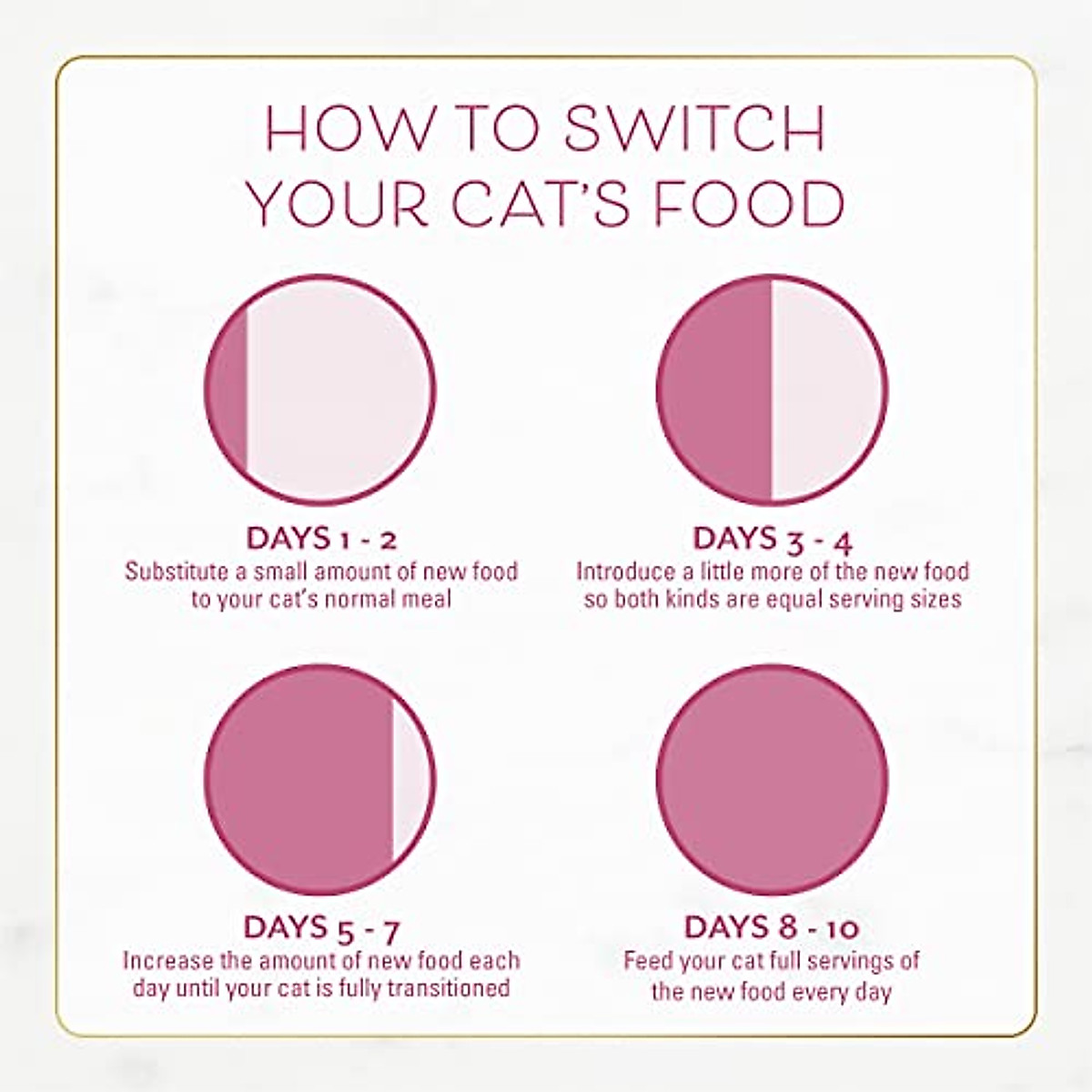 HOW TO SWITCH YOUR CAT'S FOOD

DAYS 1 - 2
Substitute a small amount of new food to your cat's normal meal

DAYS 3 - 4
Introduce a little more of the new food so both kinds are equal serving sizes

DAYS 5 - 7
Increase the amount of new food each day until your cat is fully transitioned

DAYS 8 - 10
Feed your cat full servings of the new food every day