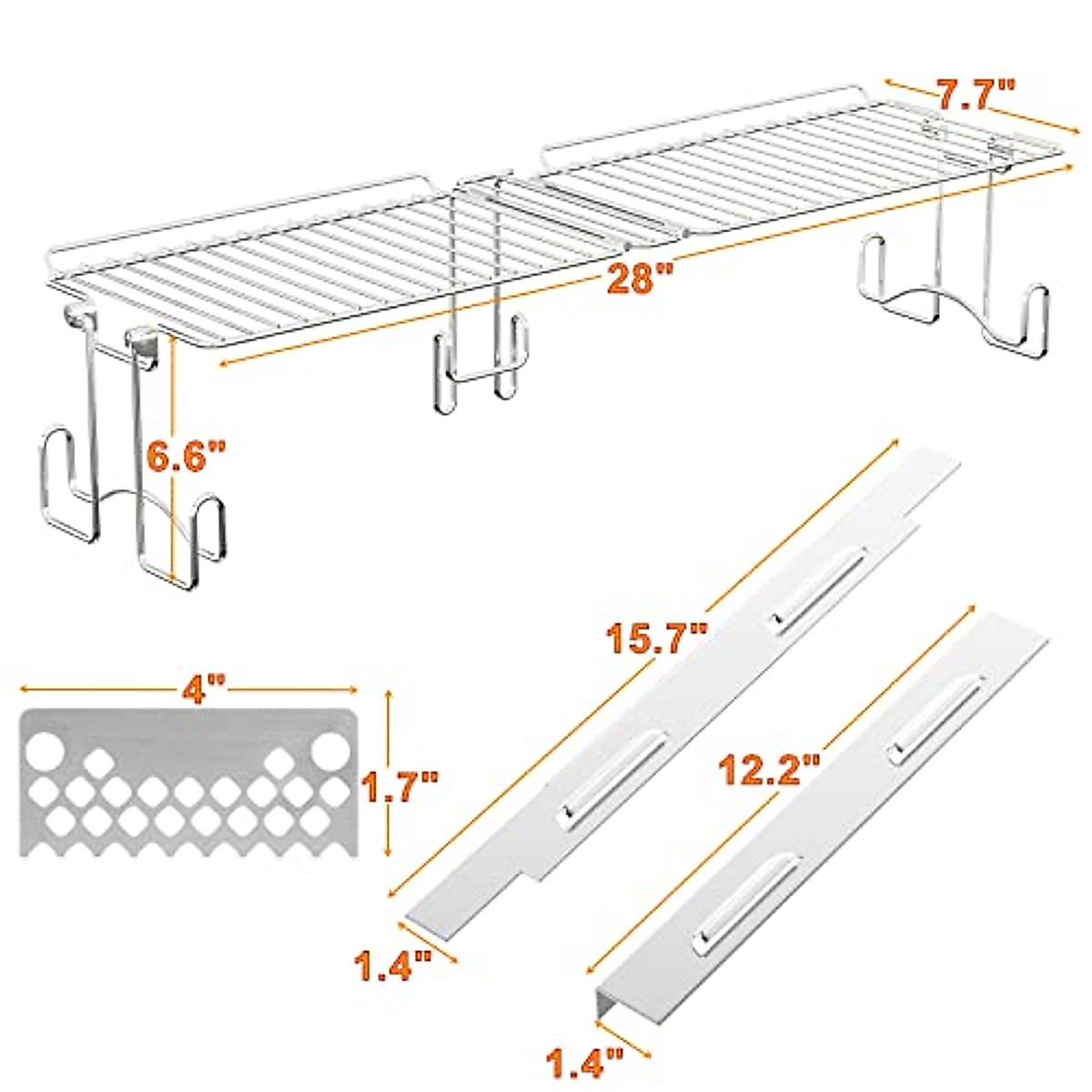 7.7"

28"

6.6"

15.7"

4"

1.7"

12.2"

1.4"

1.4"