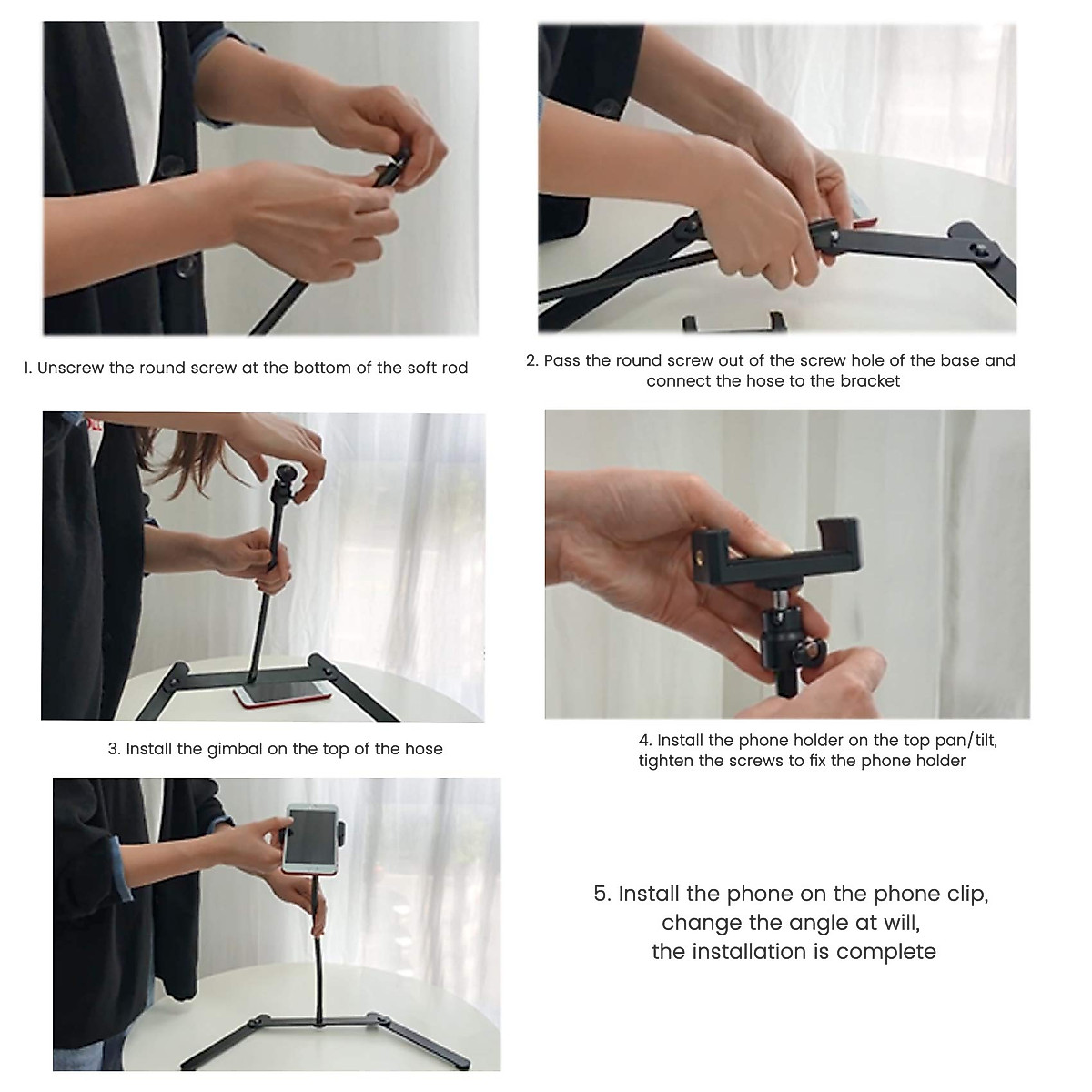 1. Unscrew the round screw at the bottom of the soft rod

2. Pass the round screw out of the screw hole of the base and connect the hose to the bracket

3. Install the gimbal on the top of the hose

4. Install the phone holder on the top pan/tilt, tighten the screws to fix the phone holder

5. Install the phone on the phone clip, change the angle at will, the installation is complete