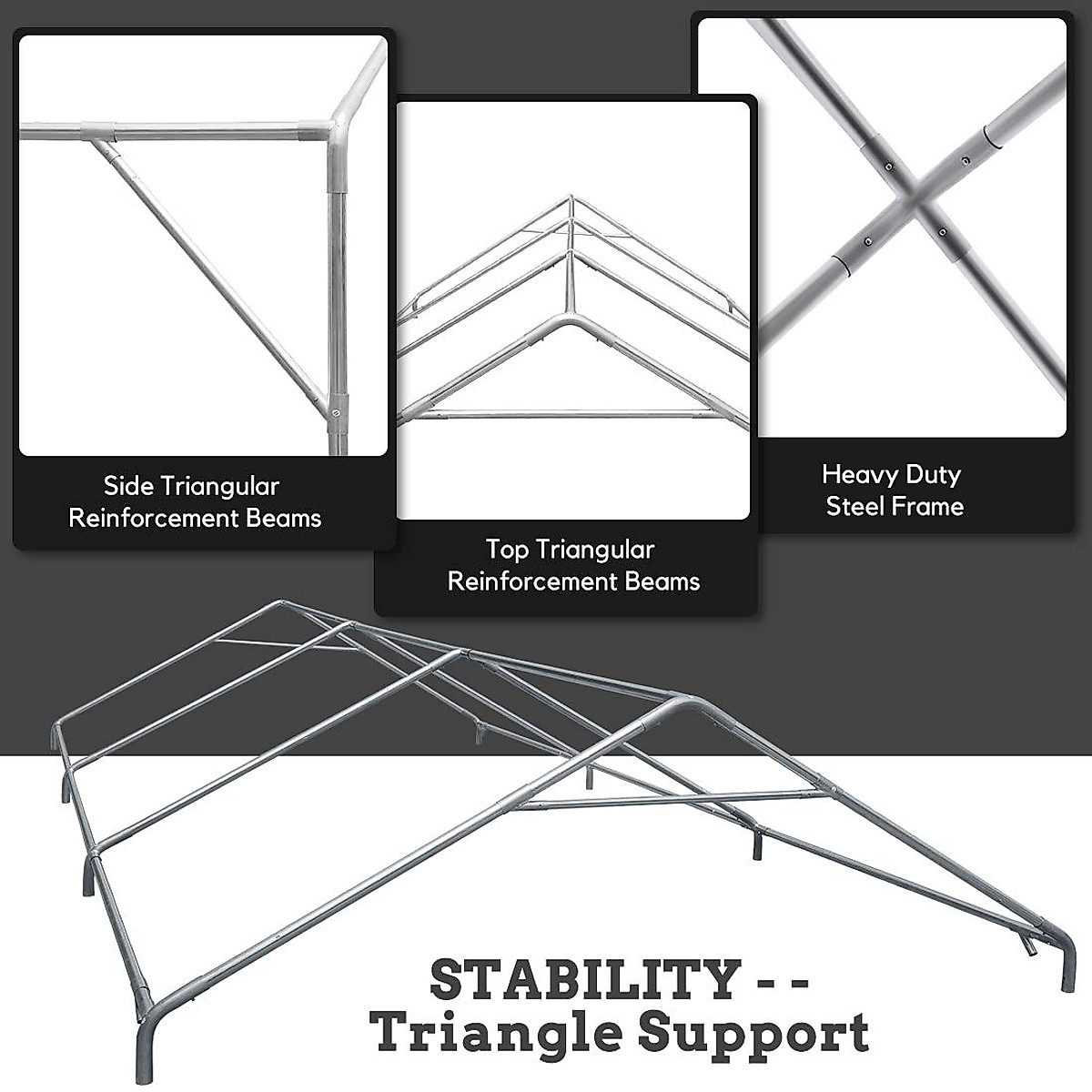 Side Triangular Reinforcement Beams

Top Triangular Reinforcement Beams

Heavy Duty Steel Frame

STABILITY - -
Triangle Support