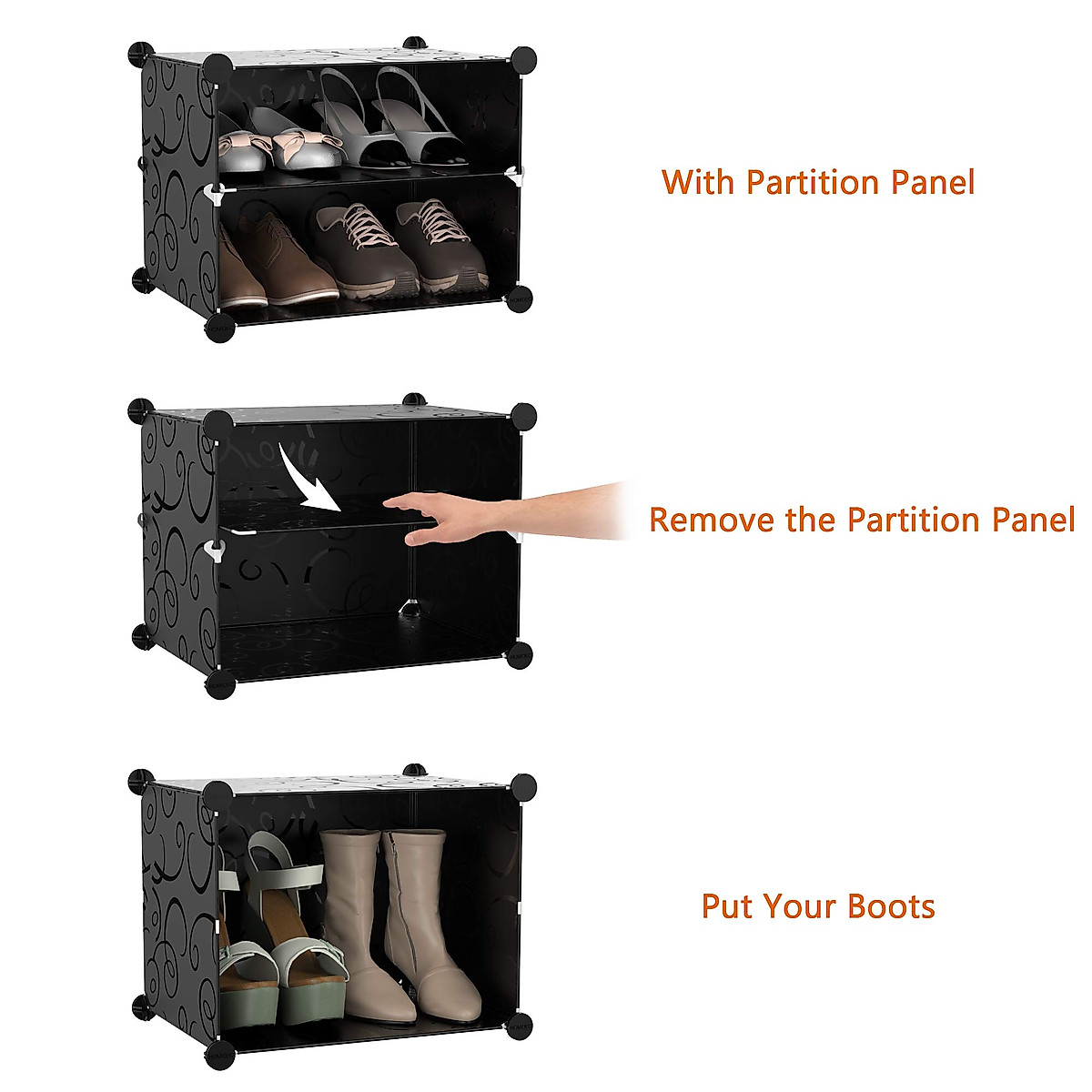 With Partition Panel

Remove the Partition Panel

Put Your Boots