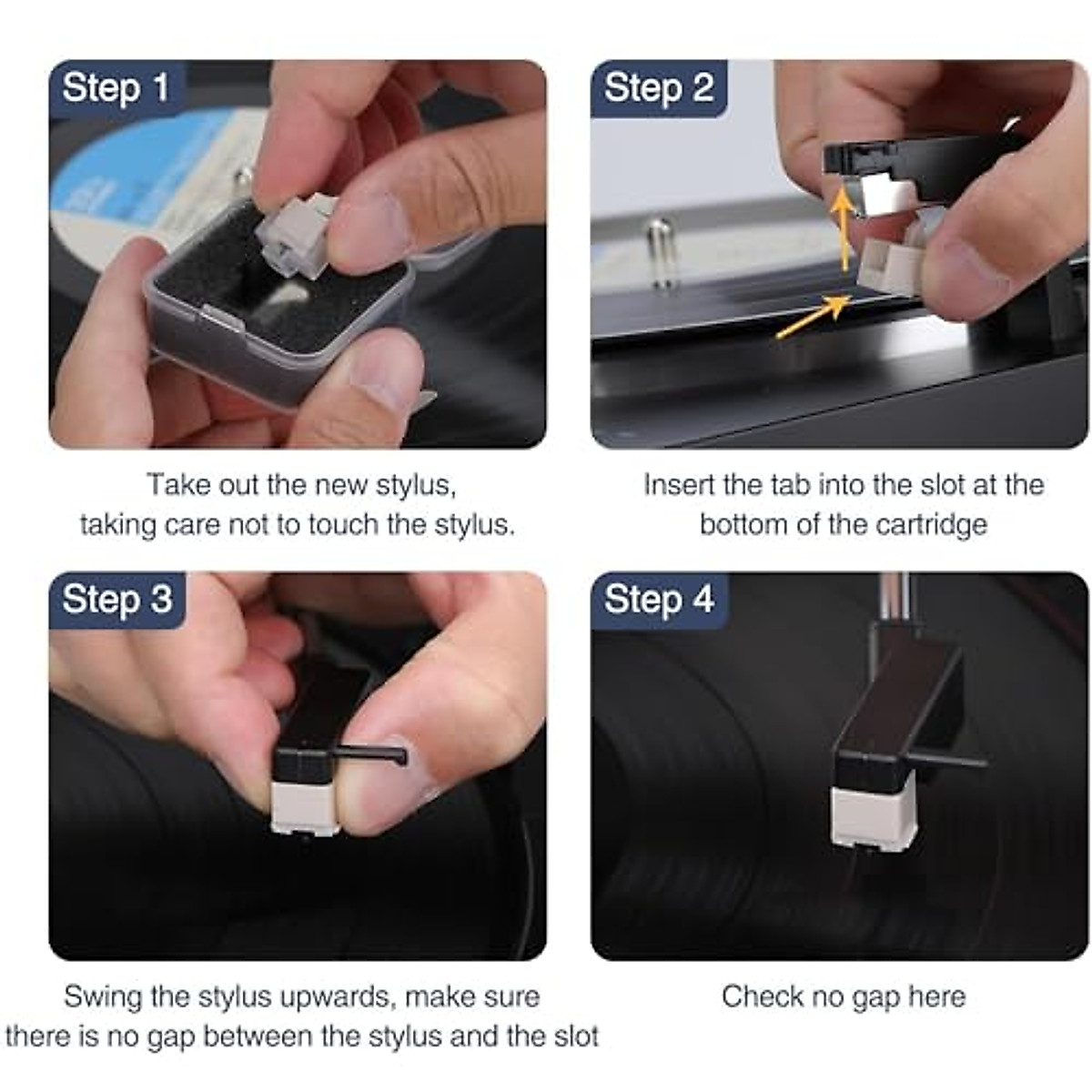 Step 1

Take out the new stylus, taking care not to touch the stylus.

Step 2

Insert the tab into the slot at the bottom of the cartridge

Step 3

Swing the stylus upwards, make sure there is no gap between the stylus and the slot

Step 4

Check no gap here