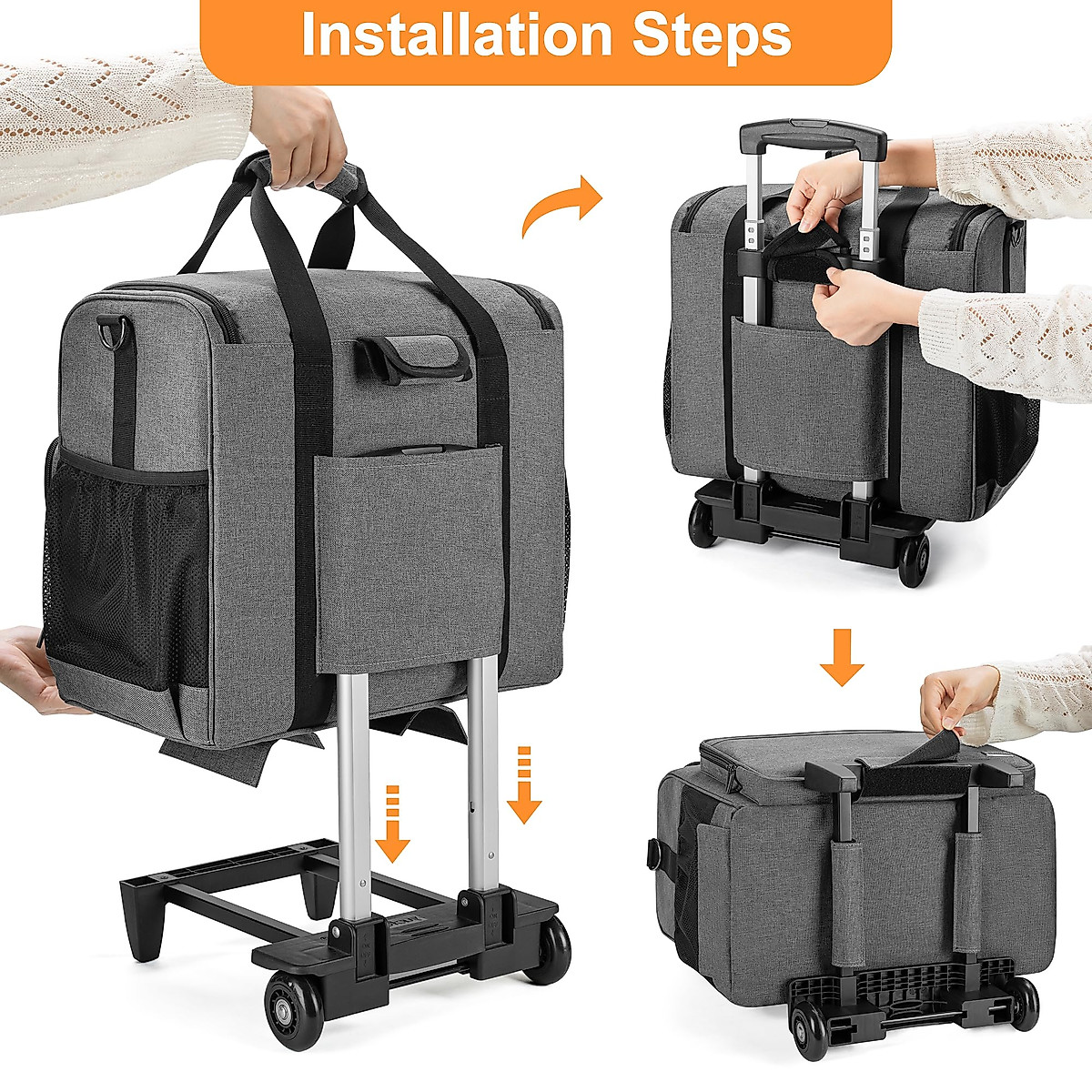 Installation Steps