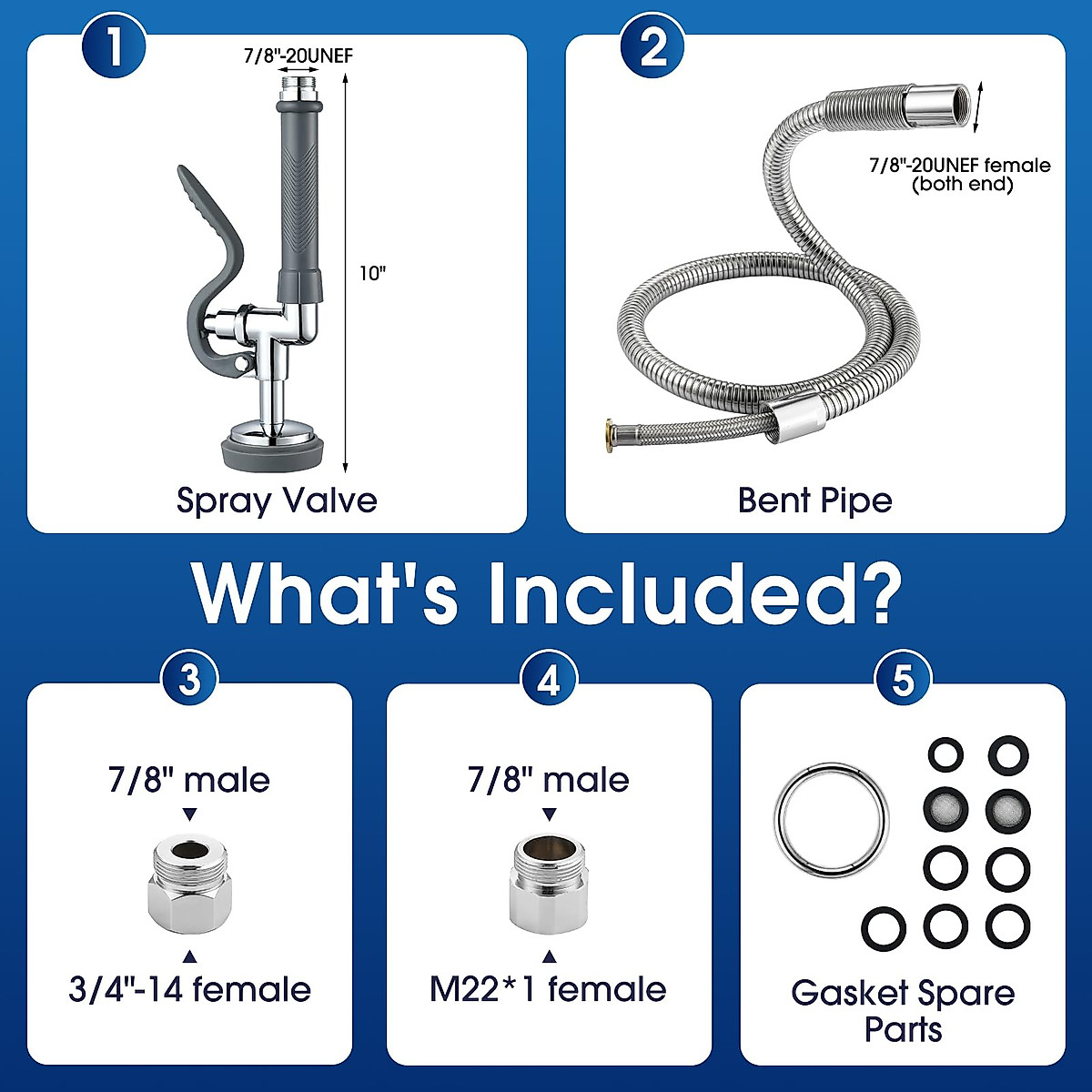 1

7/8"-20UNEF

10"

Spray Valve

2

7/8"-20UNEF female (both end)

Bent Pipe

What's Included?

3

7/8" male

3/4"-14 female

4

7/8" male

M22*1 female

5

Gasket Spare Parts