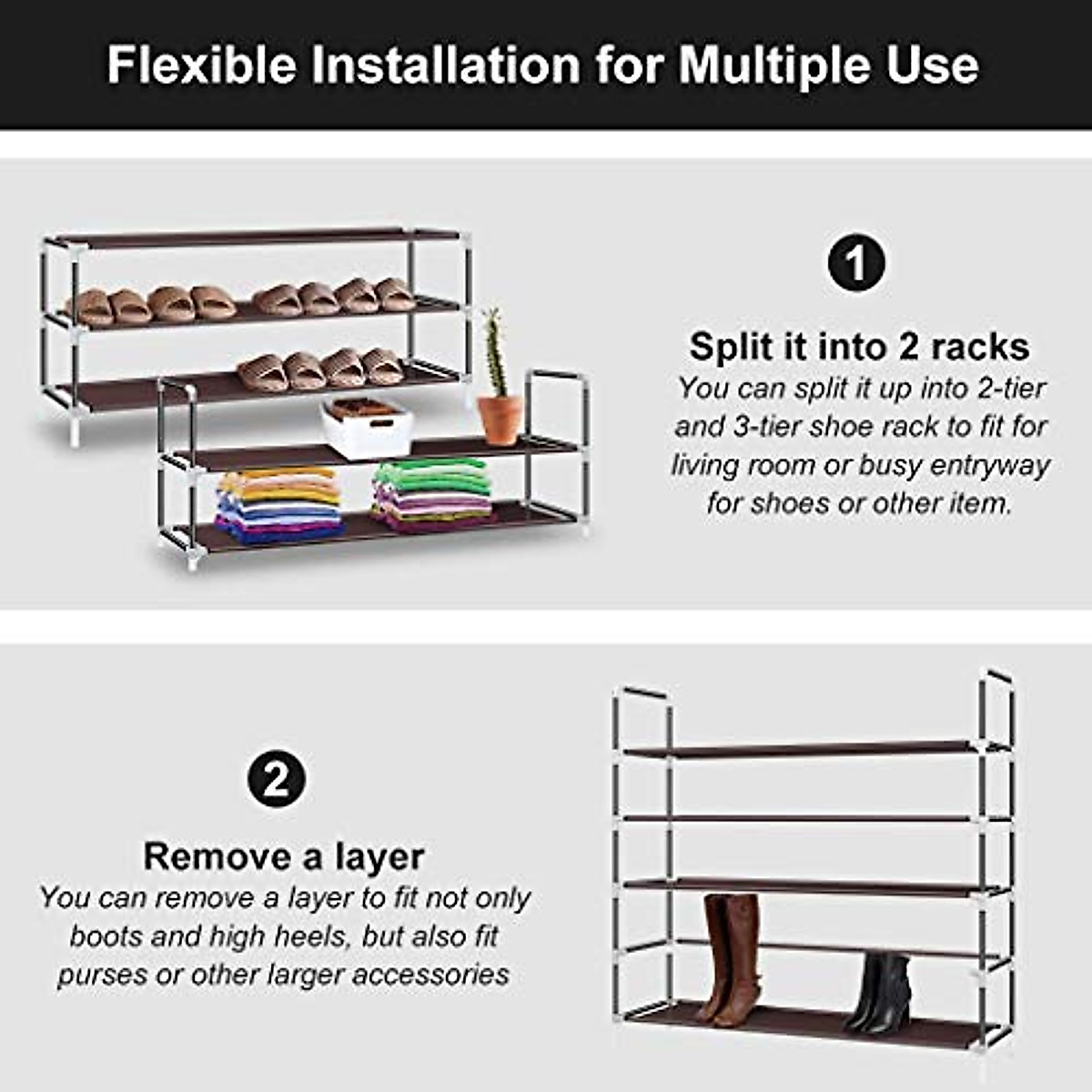 Flexible Installation for Multiple Use

1

Split it into 2 racks

You can split it up into 2-tier and 3-tier shoe rack to fit for living room or busy entryway for shoes or other item.

2

Remove a layer

You can remove a layer to fit not only boots and high heels, but also fit purses or other larger accessories